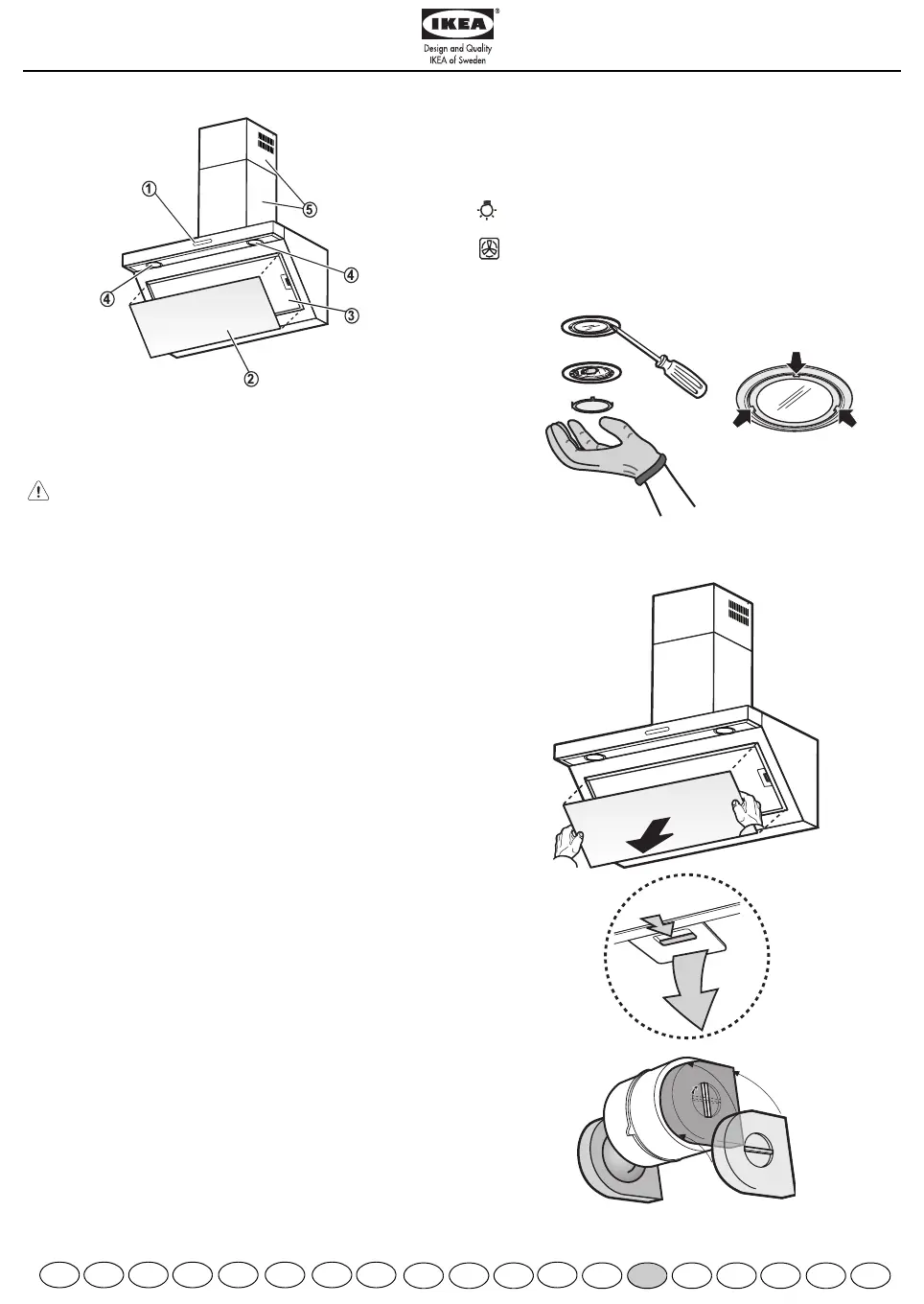 IKEA®
Design and Quality
IKEA of Sweden

1
5
4
4
3
2