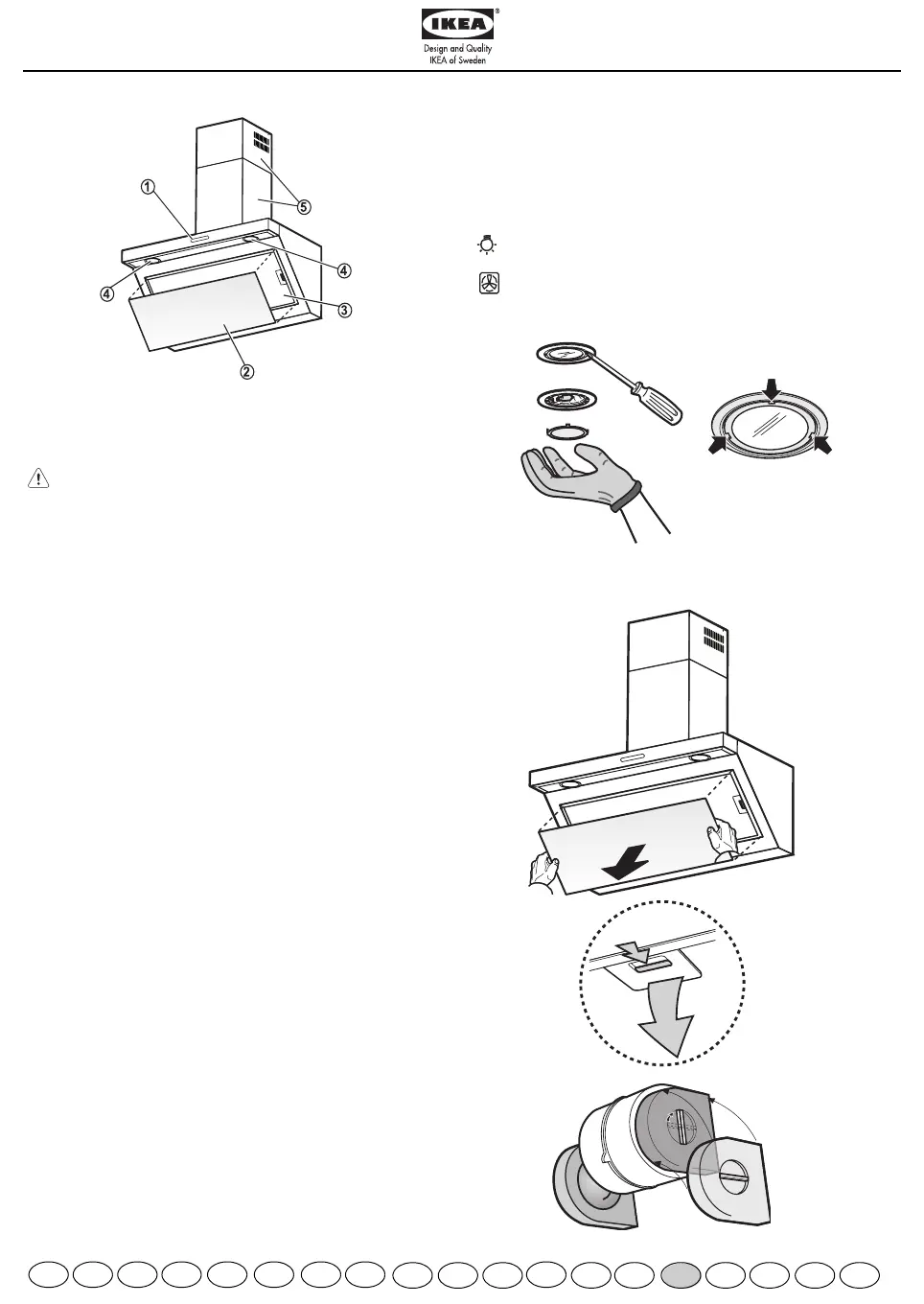 IKEA®
Design and Quality
IKEA of Sweden

1
5
4
4
3
2