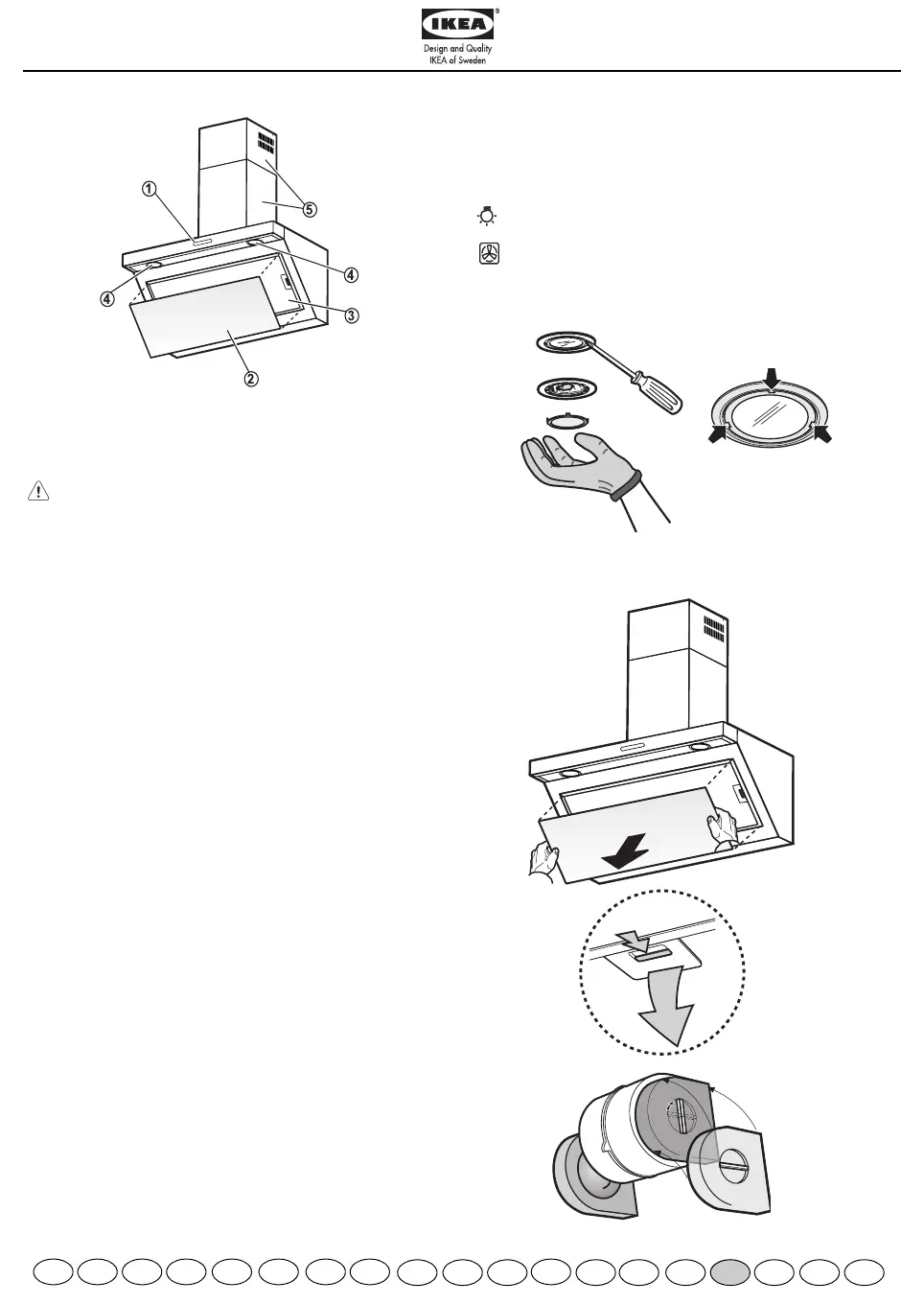 IKEA®
Design and Quality
IKEA of Sweden

1
5
4
4
3
2