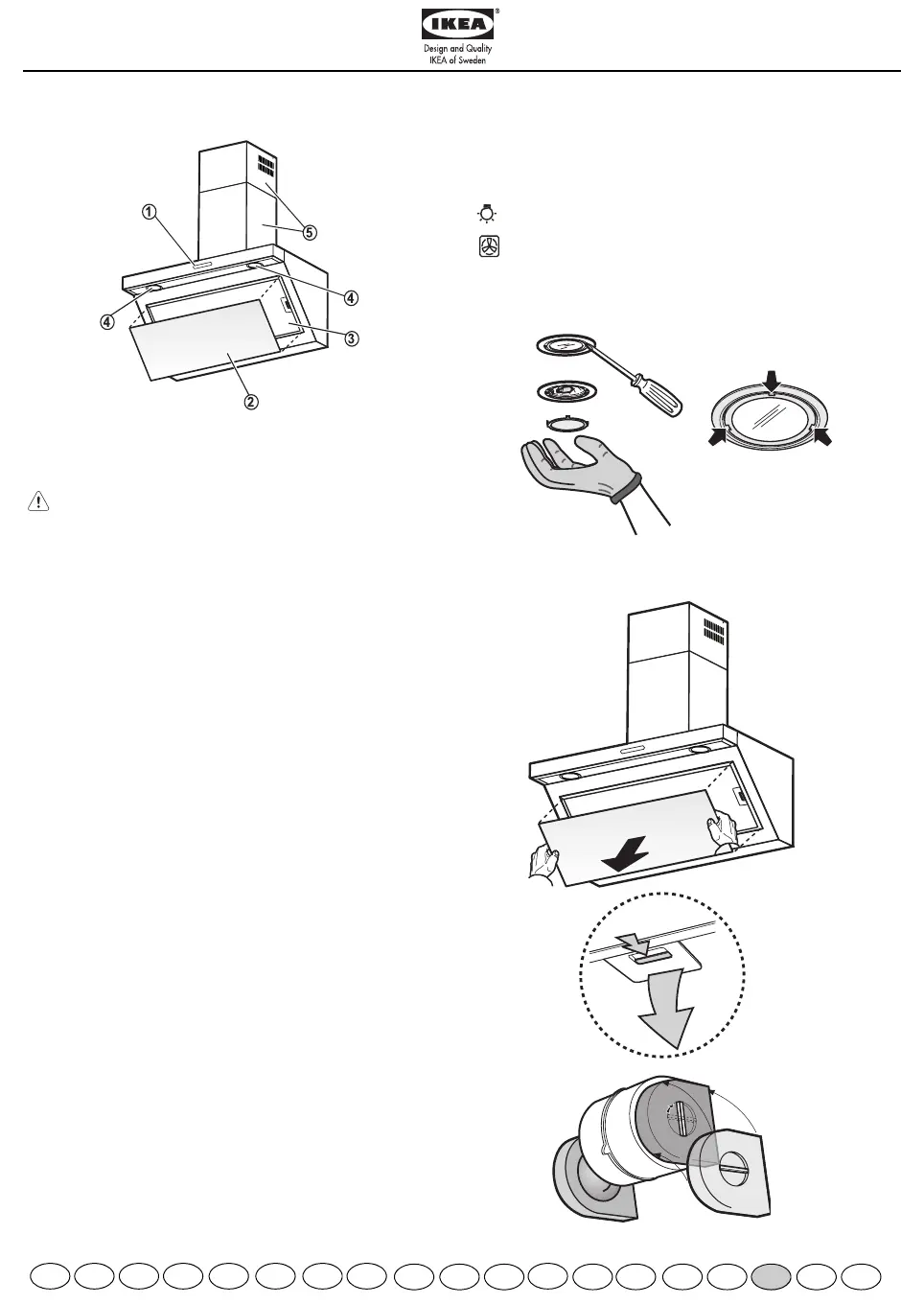 IKEA®
Design and Quality
IKEA of Sweden

1
5
4
4
3
2