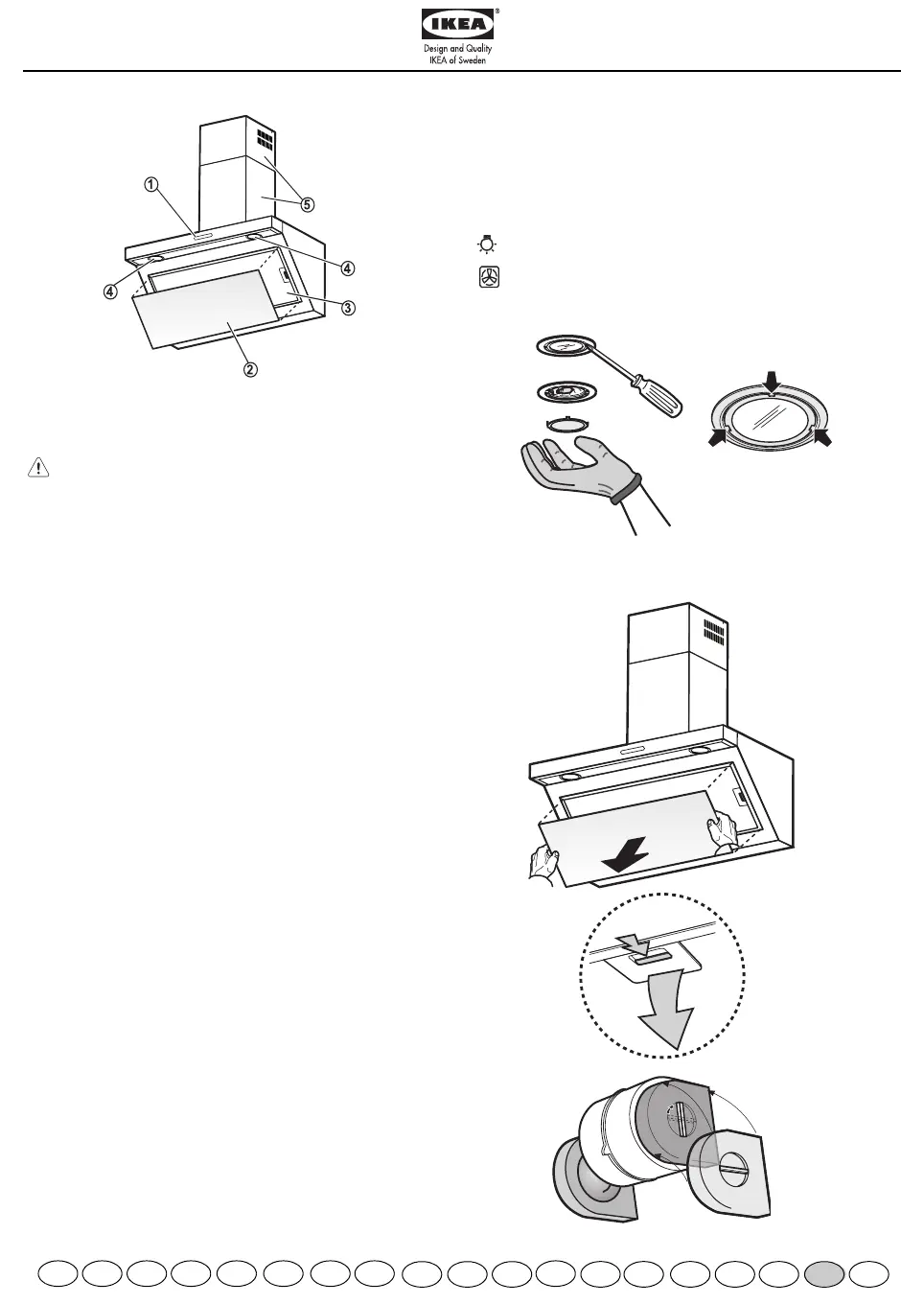 IKEA®
Design and Quality
IKEA of Sweden

1
5
4
4
3
2