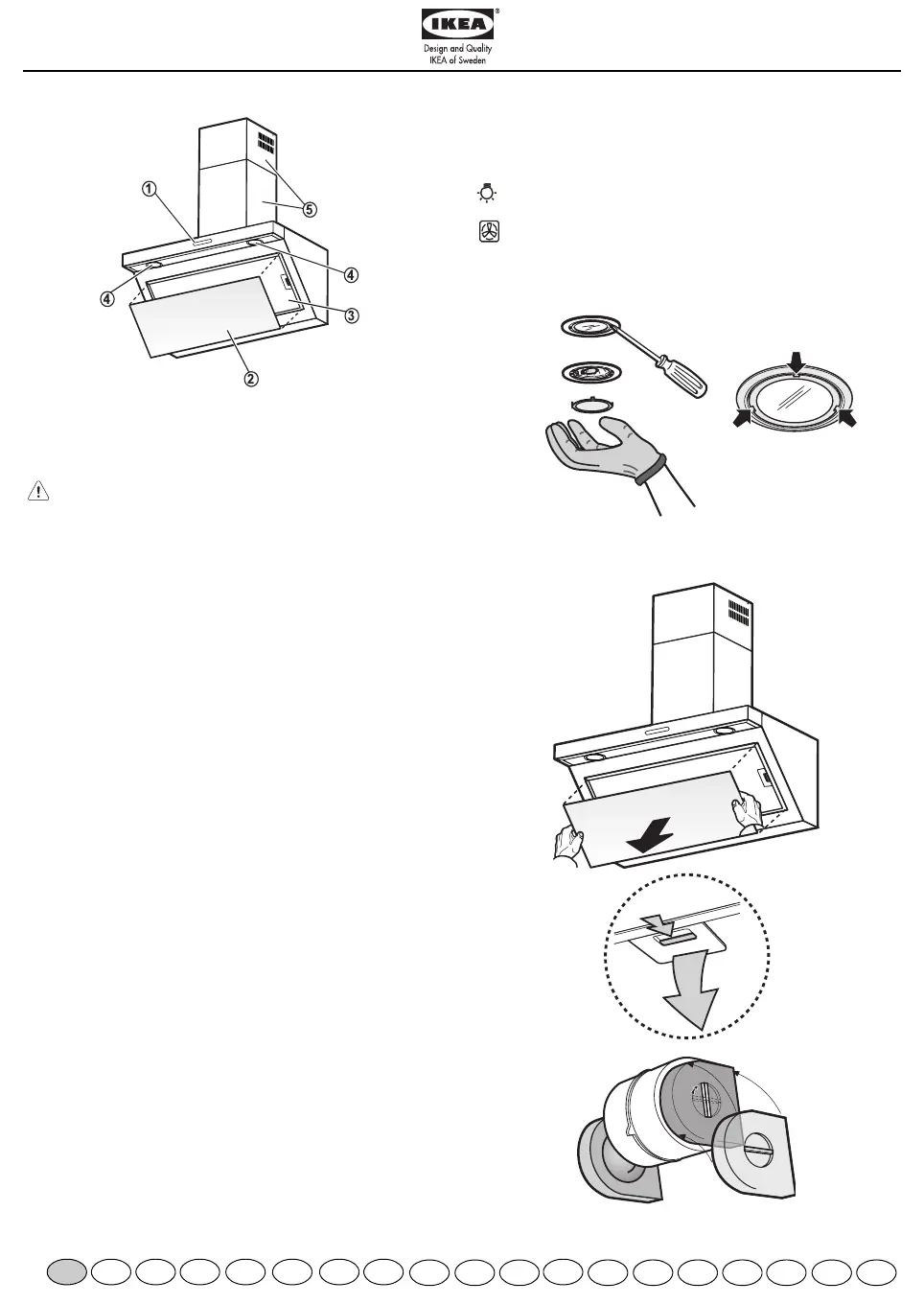 IKEA®
Design and Quality
IKEA of Sweden

1
5
4
4
3
2