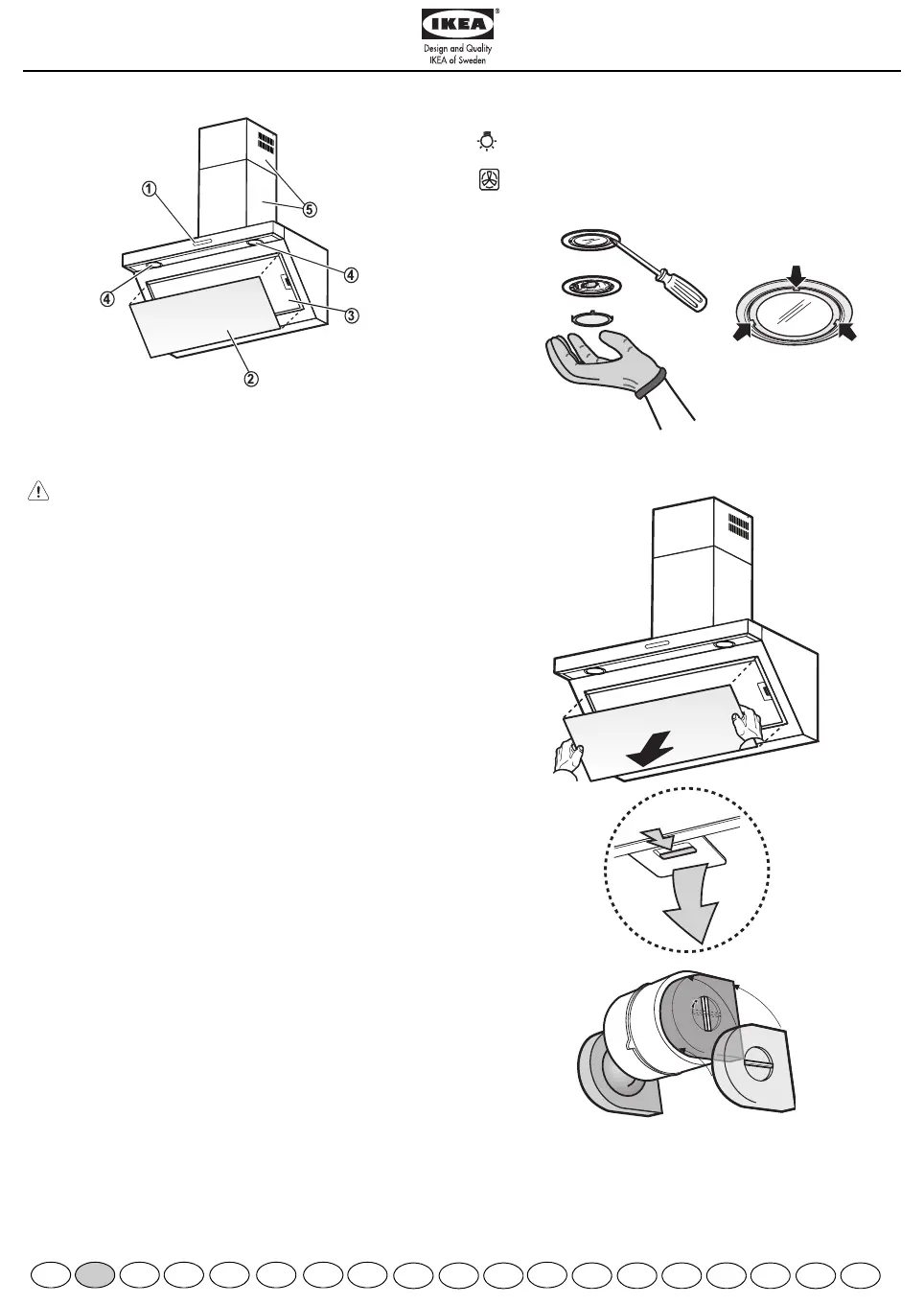 IKEA®
Design and Quality
IKEA of Sweden

1
5
4
4
3
2