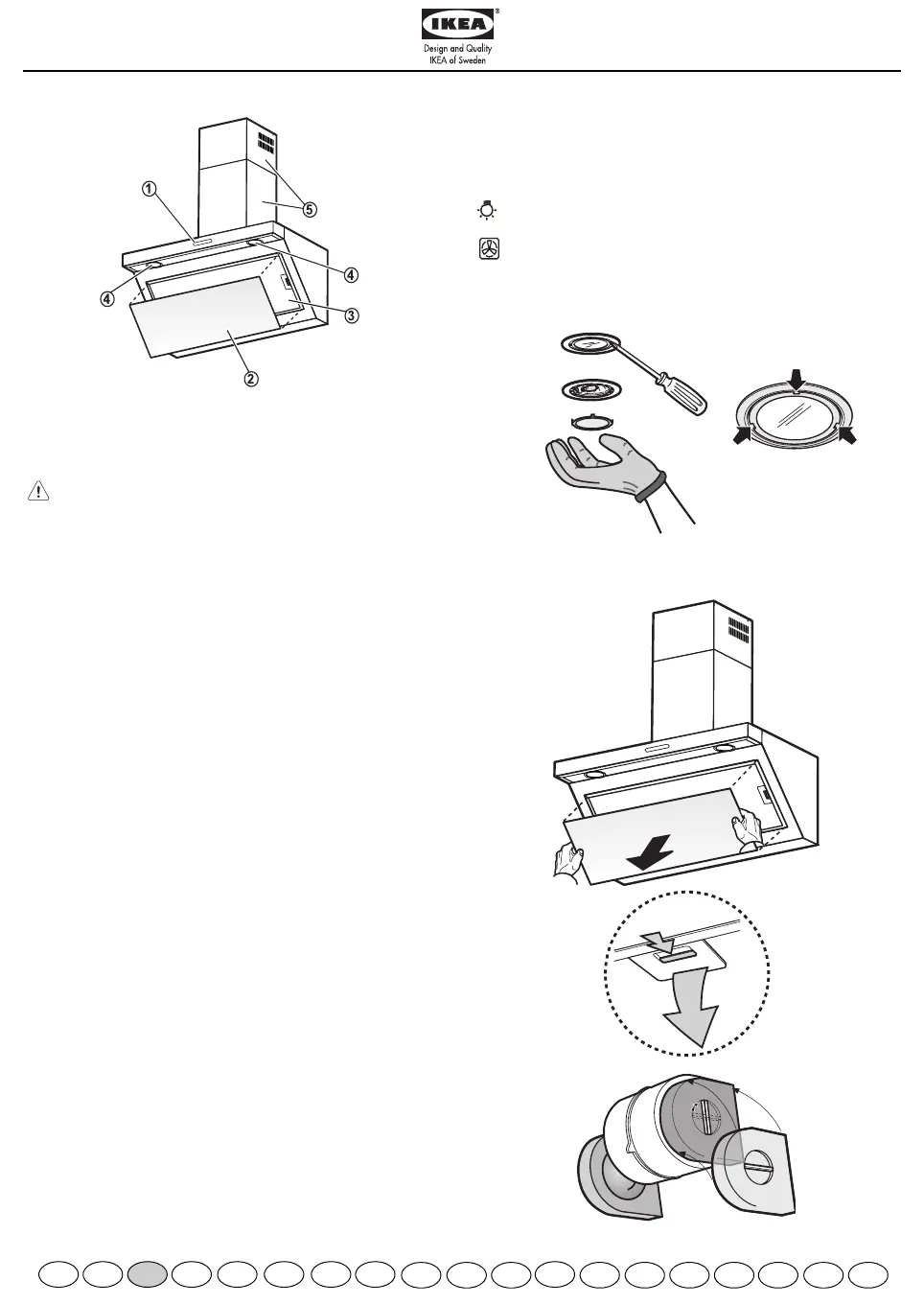 IKEA®
Design and Quality
IKEA of Sweden

1
5
4
4
3
2