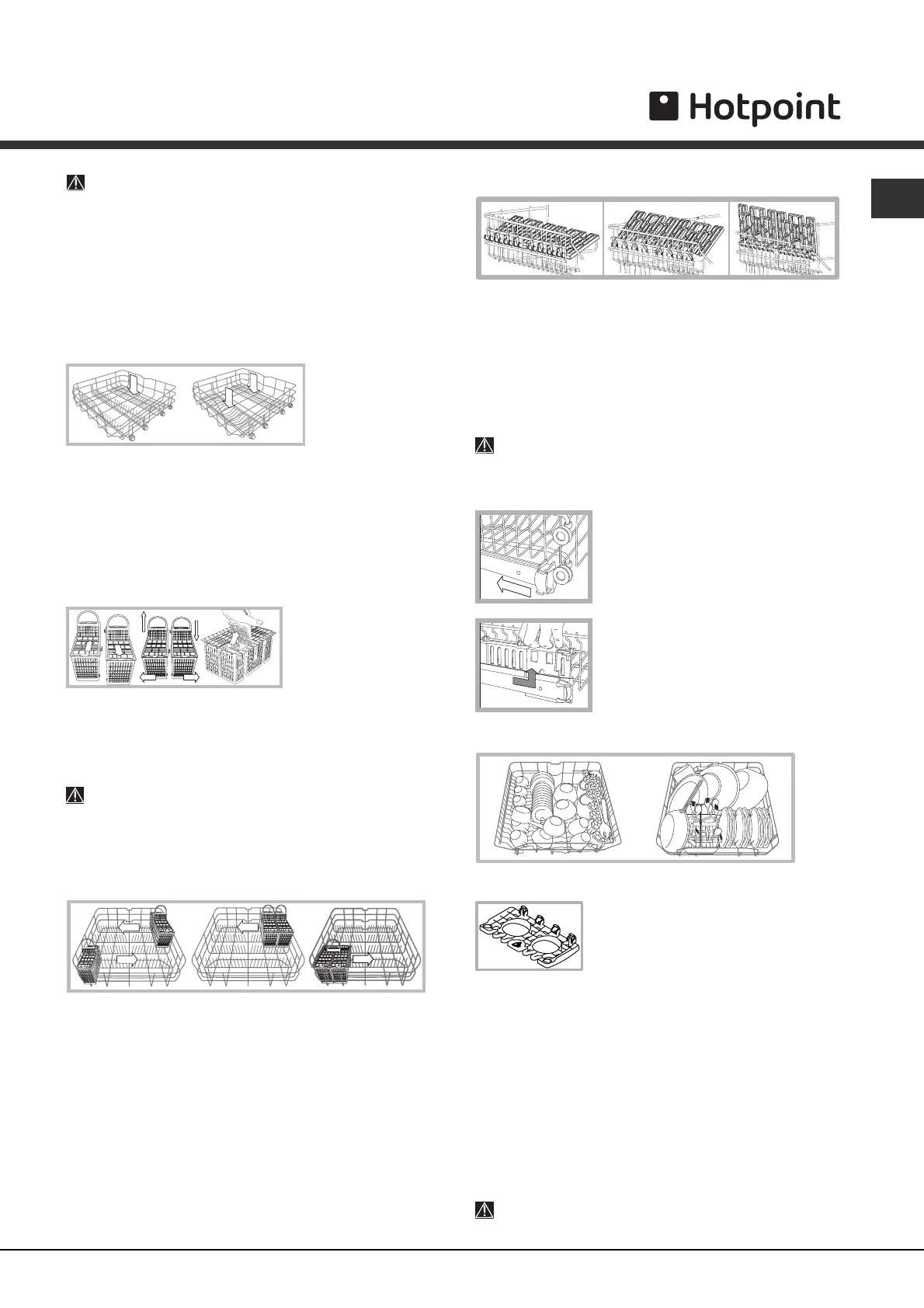 Hotpoint