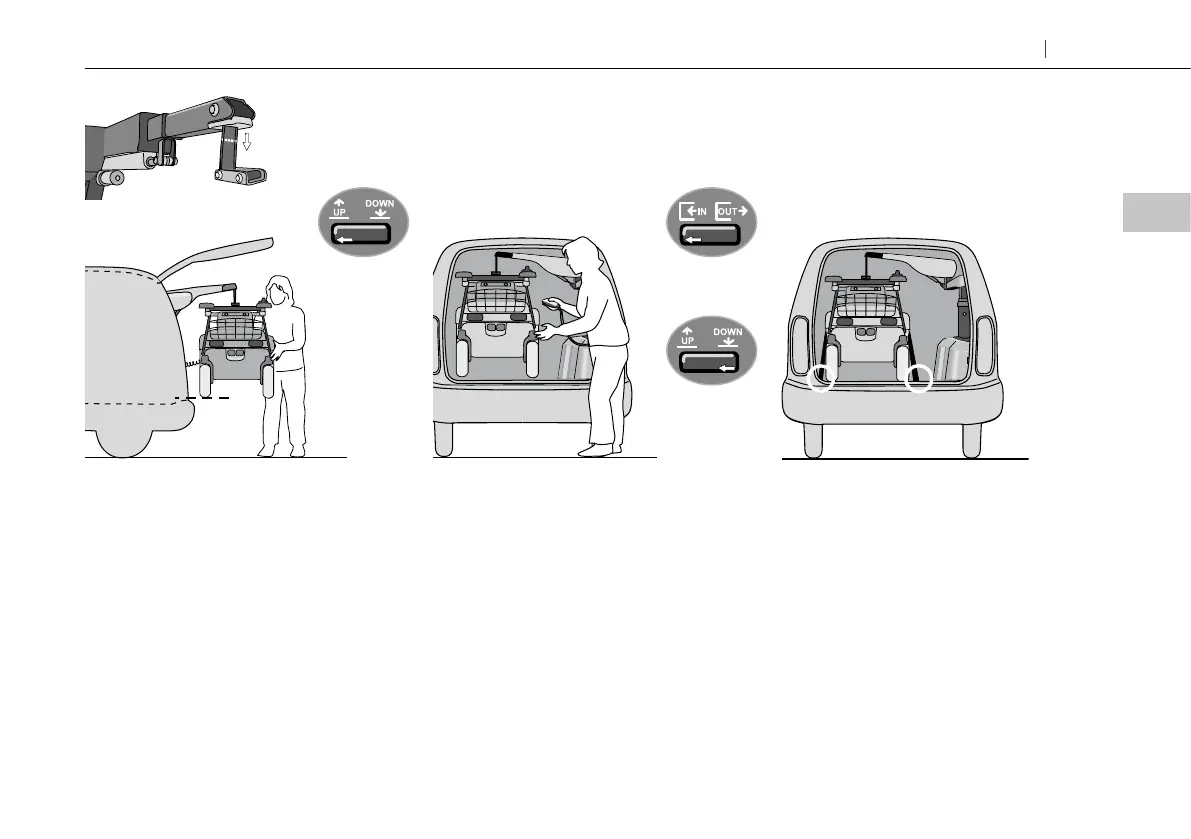 UP DOWN

IN OUT

UP DOWN