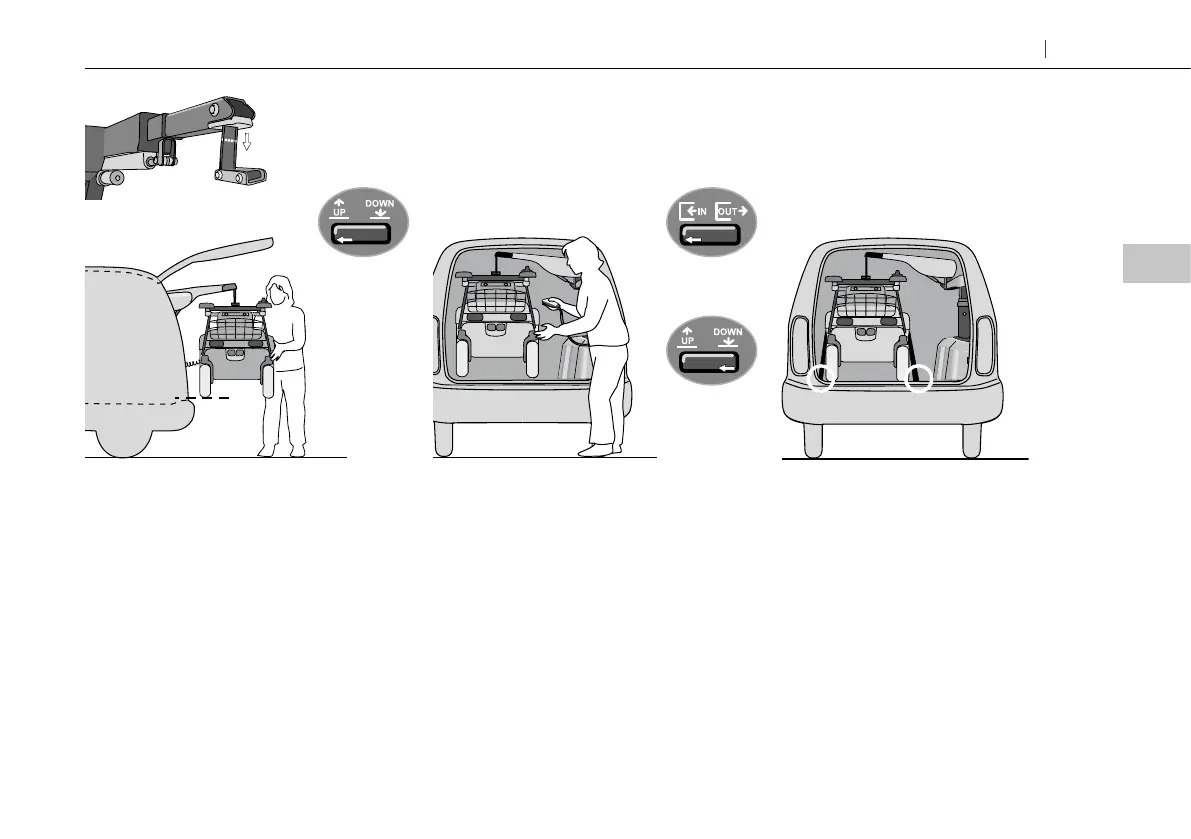 UP DOWN

IN OUT

UP DOWN