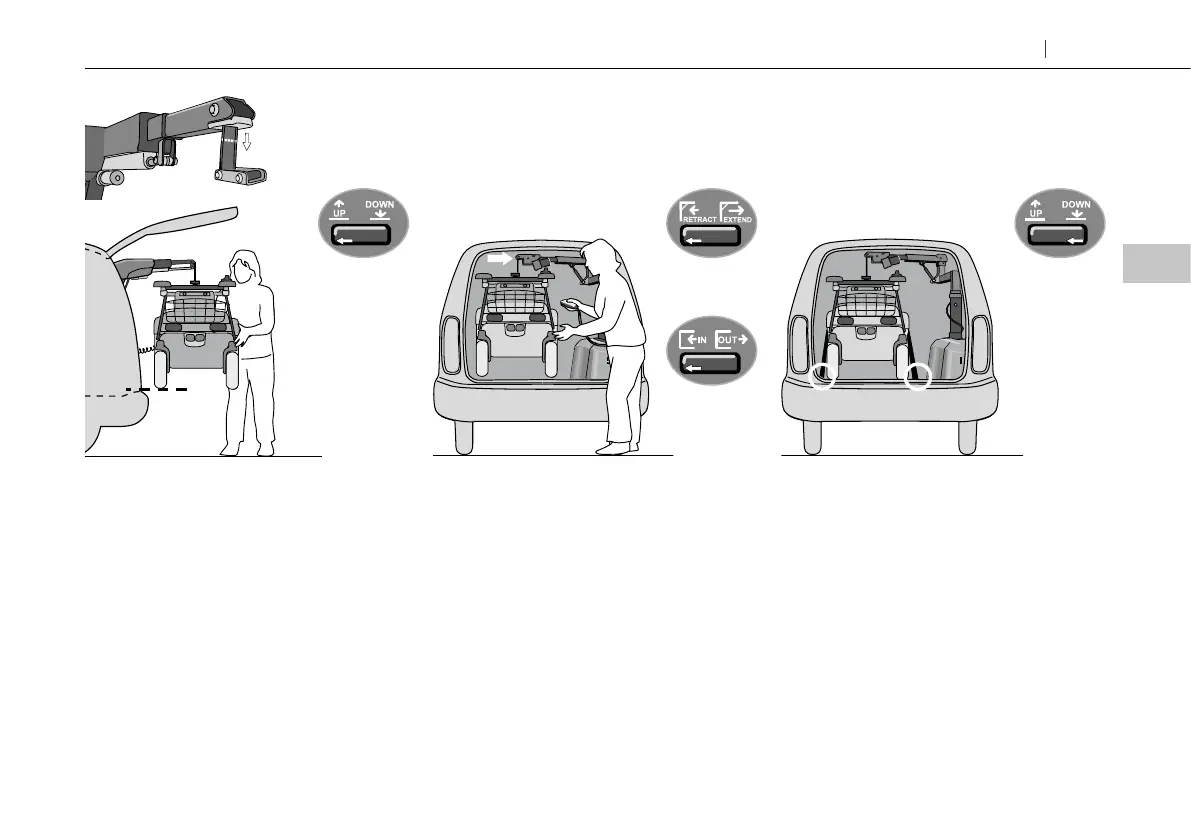 UP DOWN

RETRACT EXTEND

IN OUT

UP DOWN