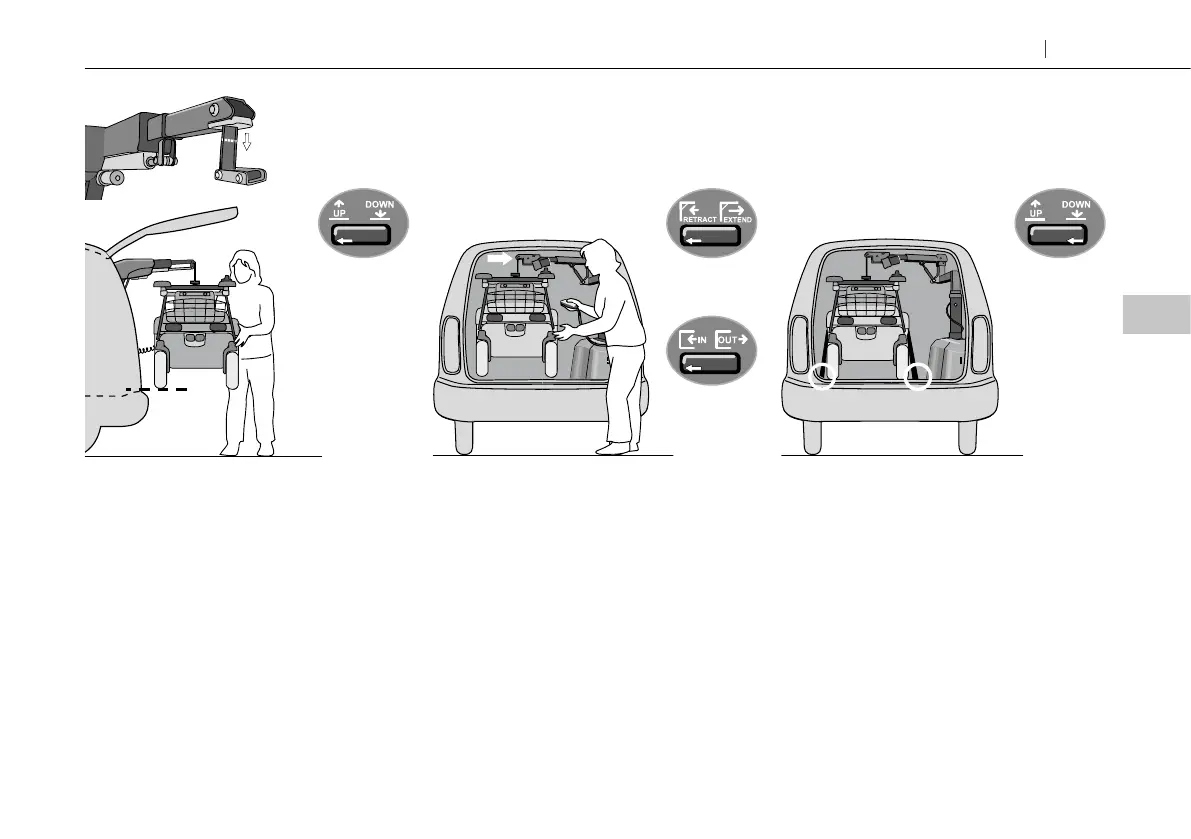 UP DOWN

RETRACT EXTEND

IN OUT

UP DOWN