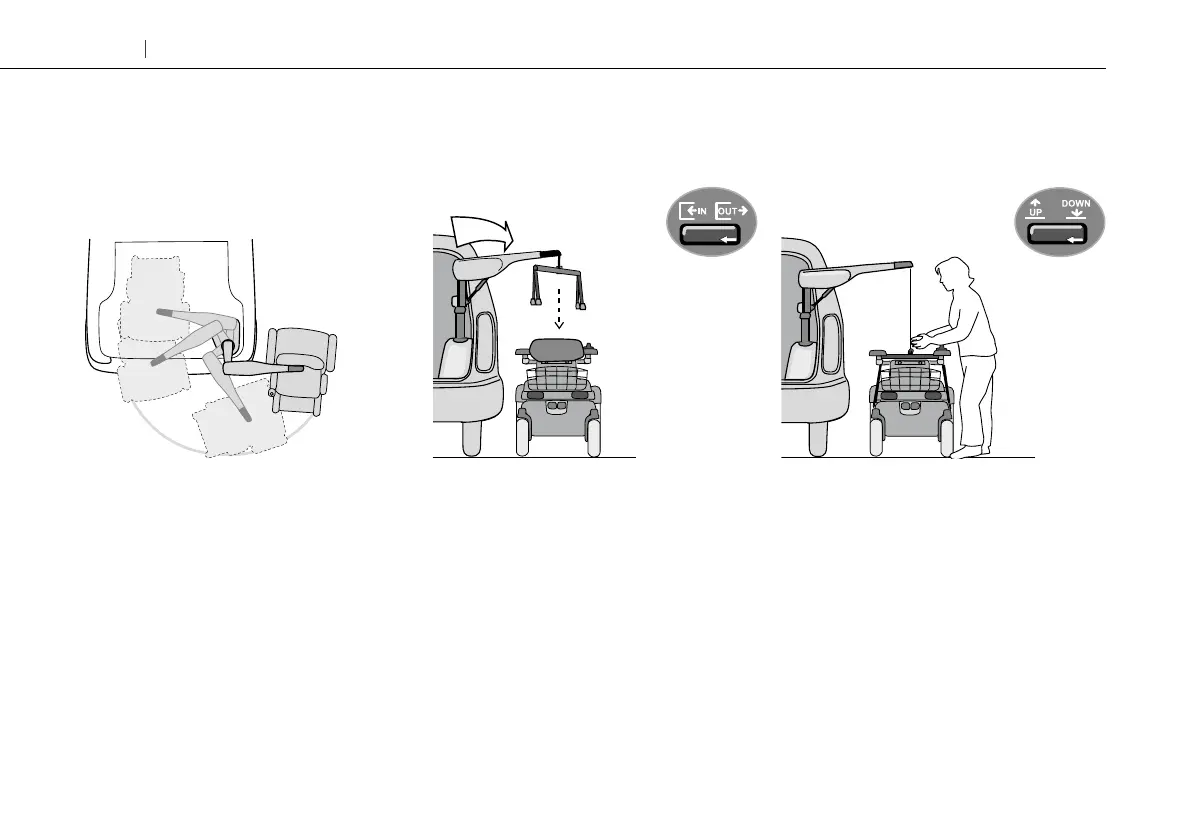 IN OUT

UP DOWN