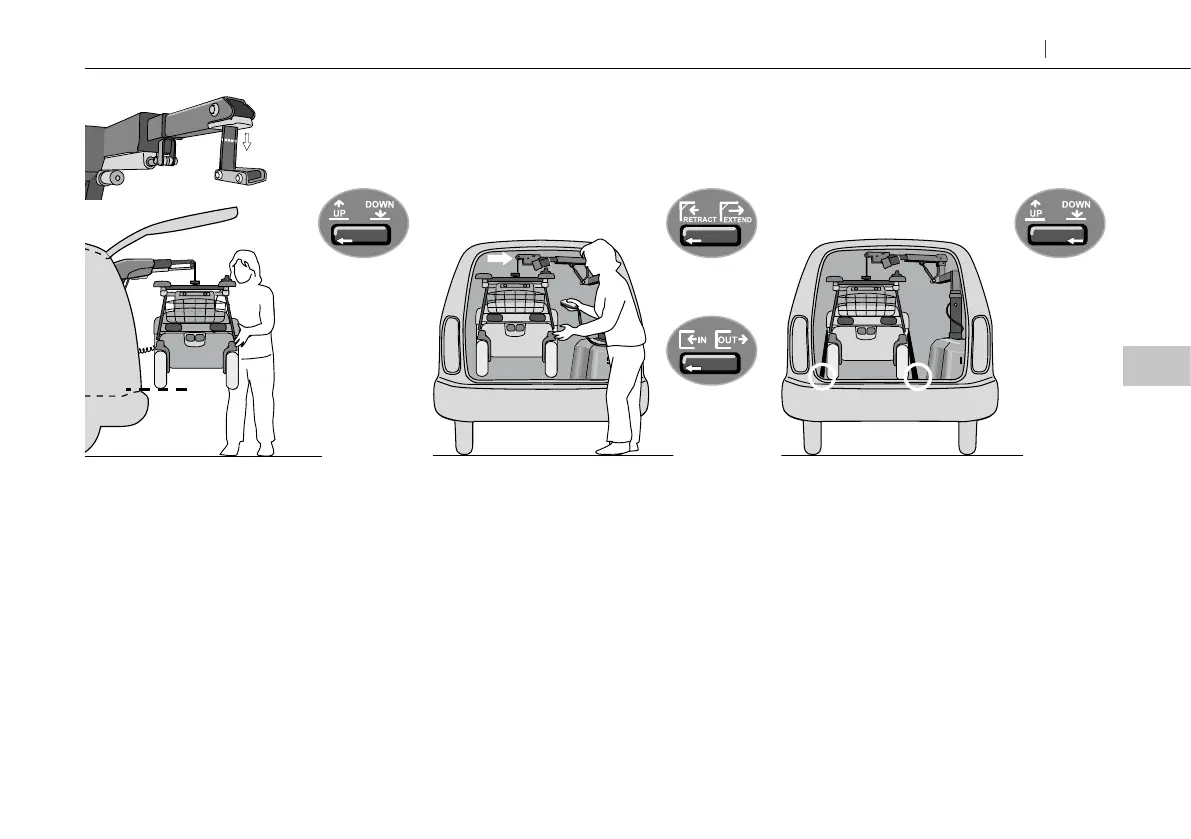 UP DOWN

RETRACT EXTEND

IN OUT

UP DOWN