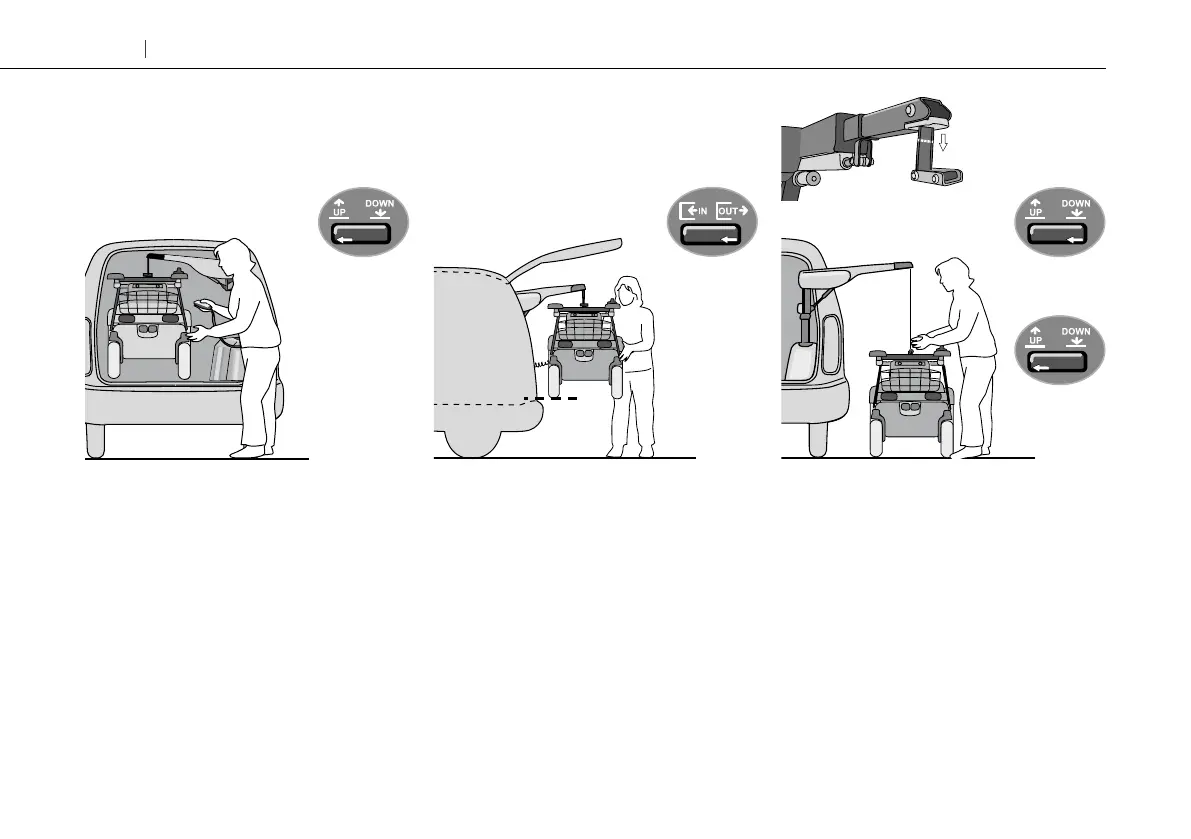 UP DOWN

IN OUT

UP DOWN

UP DOWN