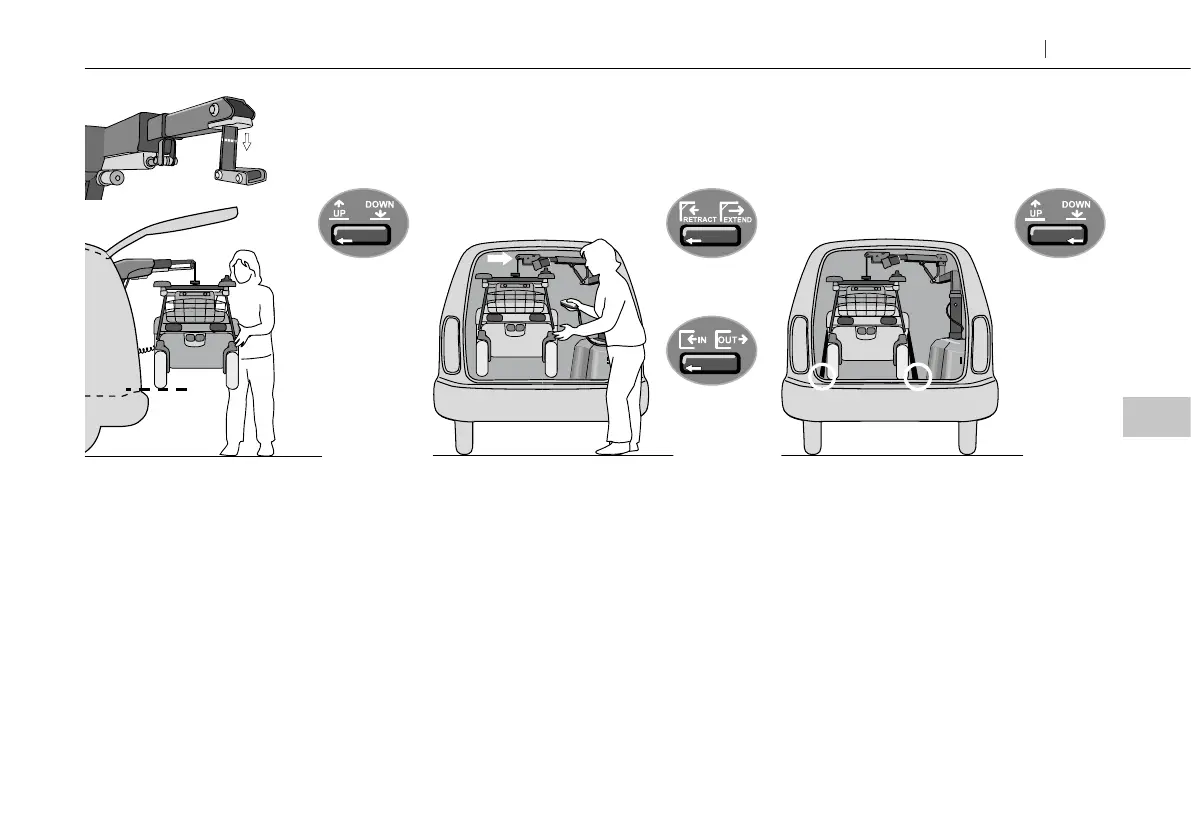 UP DOWN

RETRACT EXTEND

IN OUT

UP DOWN