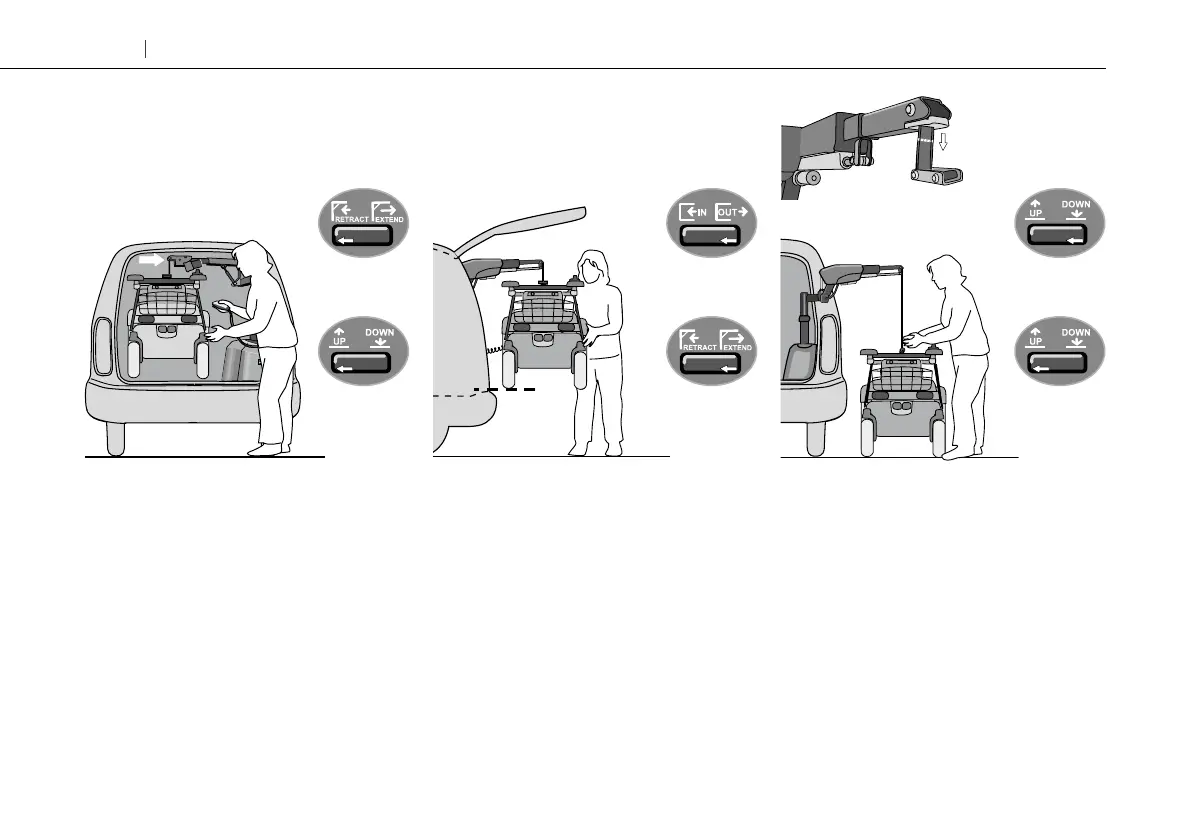 RETRACT EXTEND

UP DOWN

IN OUT

RETRACT EXTEND

UP DOWN

UP DOWN