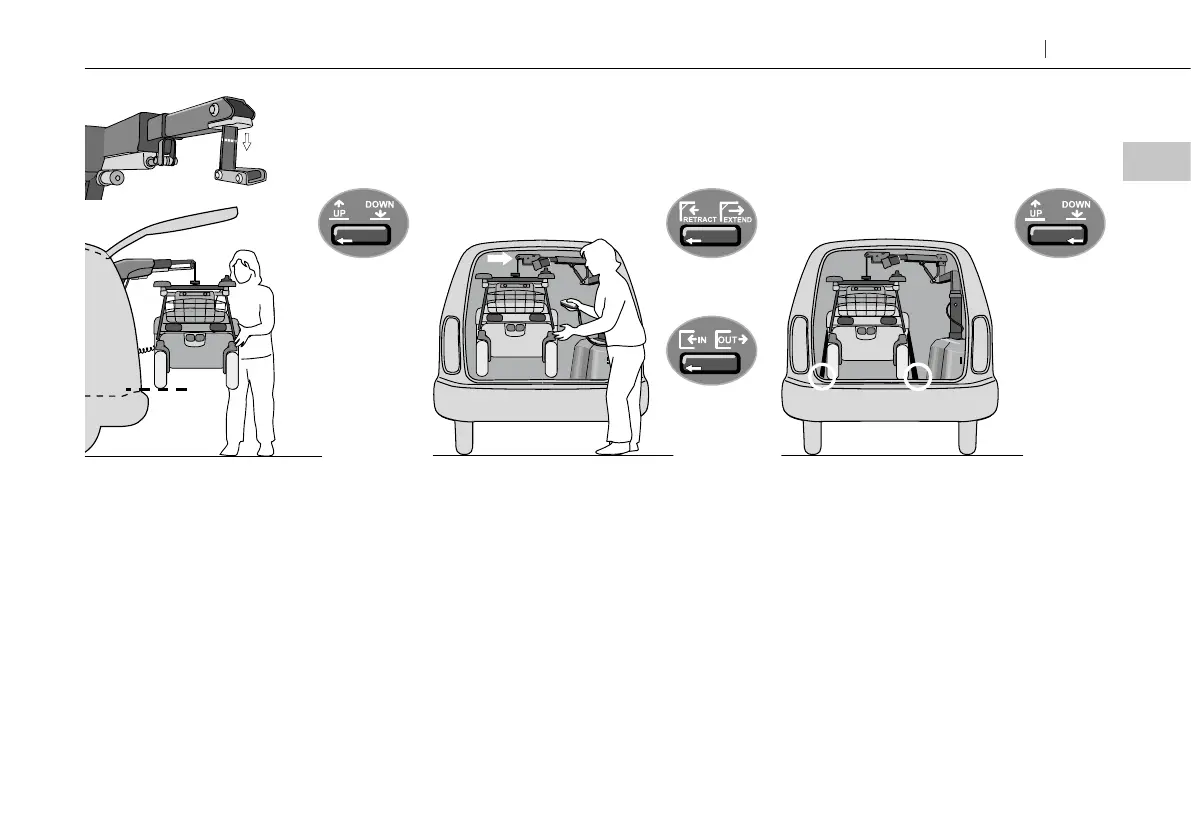 UP DOWN

RETRACT EXTEND

IN OUT

UP DOWN