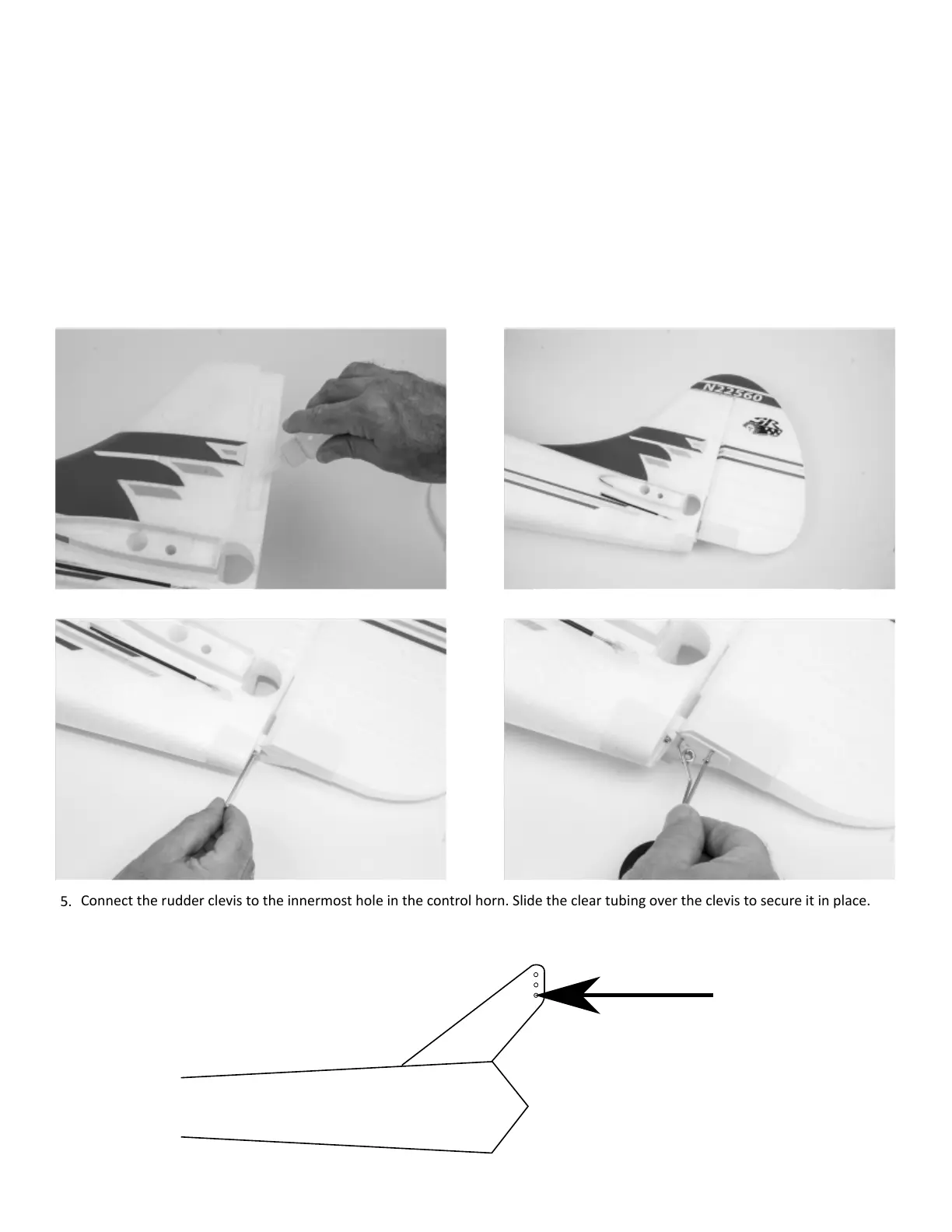 N22560

5. Connect the rudder clevis to the innermost hole in the control horn. Slide the clear tubing over the clevis to secure it in place.