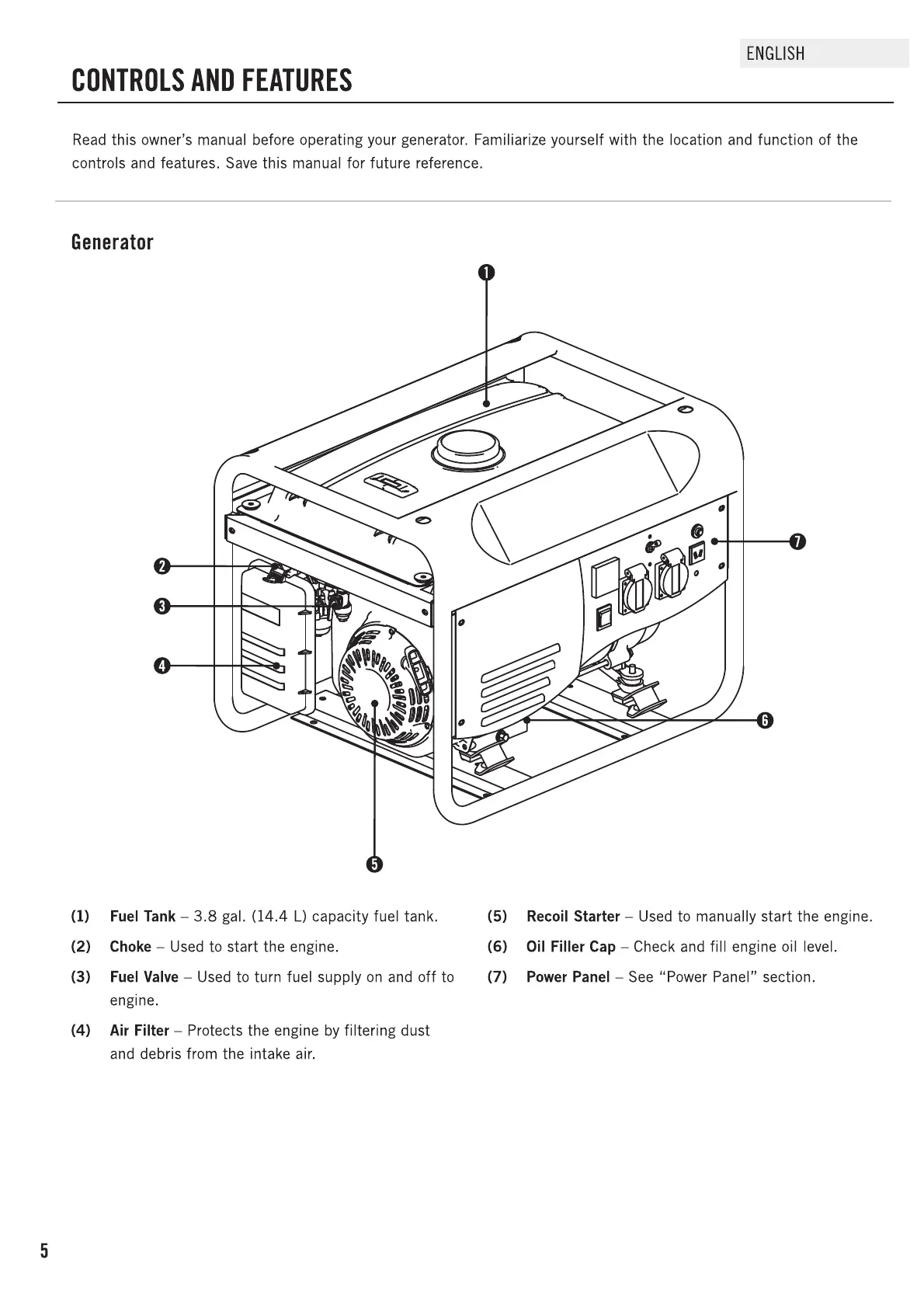 ENGLISH

CONTROLS AND FEATURES

Read this owner's manual before operating your generator. Familiarize yourself with the location and function of the controls and features. Save this manual for future reference.

Generator

1

2

3

4

7

6

5

(1) Fuel Tank – 3.8 gal. (14.4 L) capacity fuel tank.

(2) Choke – Used to start the engine.

(3) Fuel Valve – Used to turn fuel supply on and off to engine.

(4) Air Filter – Protects the engine by filtering dust and debris from the intake air.

(5) Recoil Starter – Used to manually start the engine.

(6) Oil Filler Cap – Check and fill engine oil level.

(7) Power Panel – See "Power Panel" section.

5