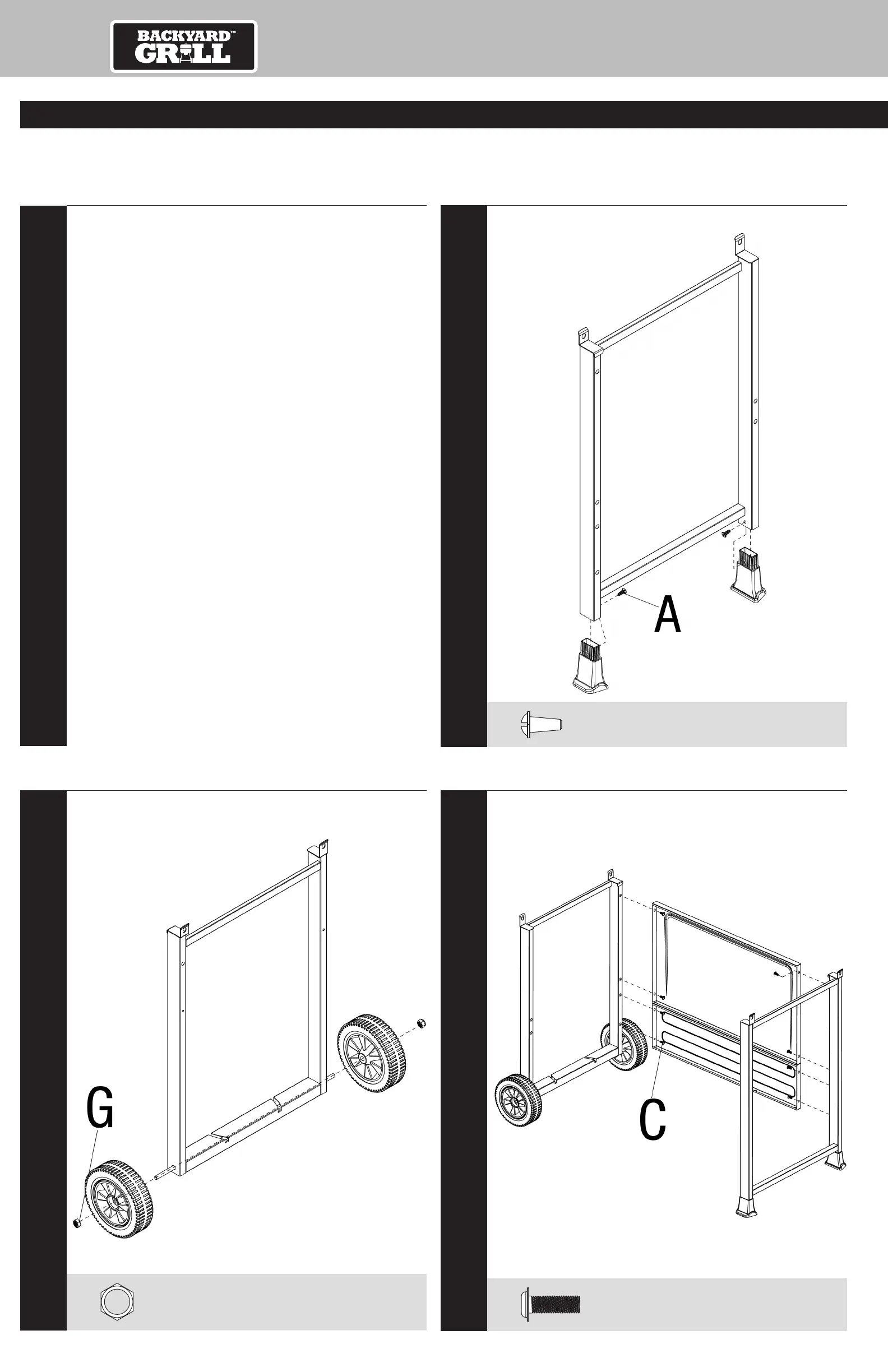 BACKYARD™ GRILL

A

G

C