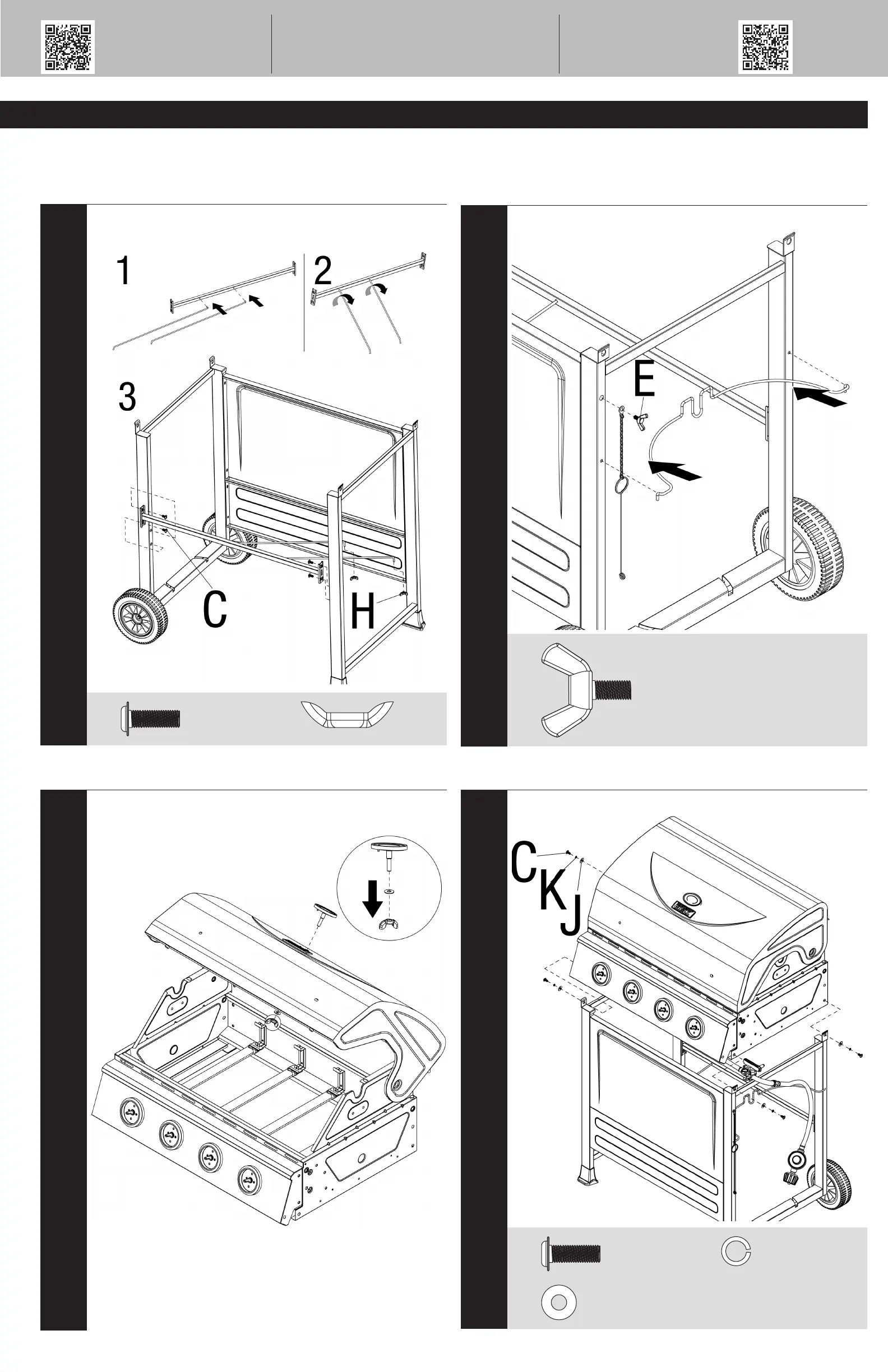 1

2

3

C

H

E

C

K

J