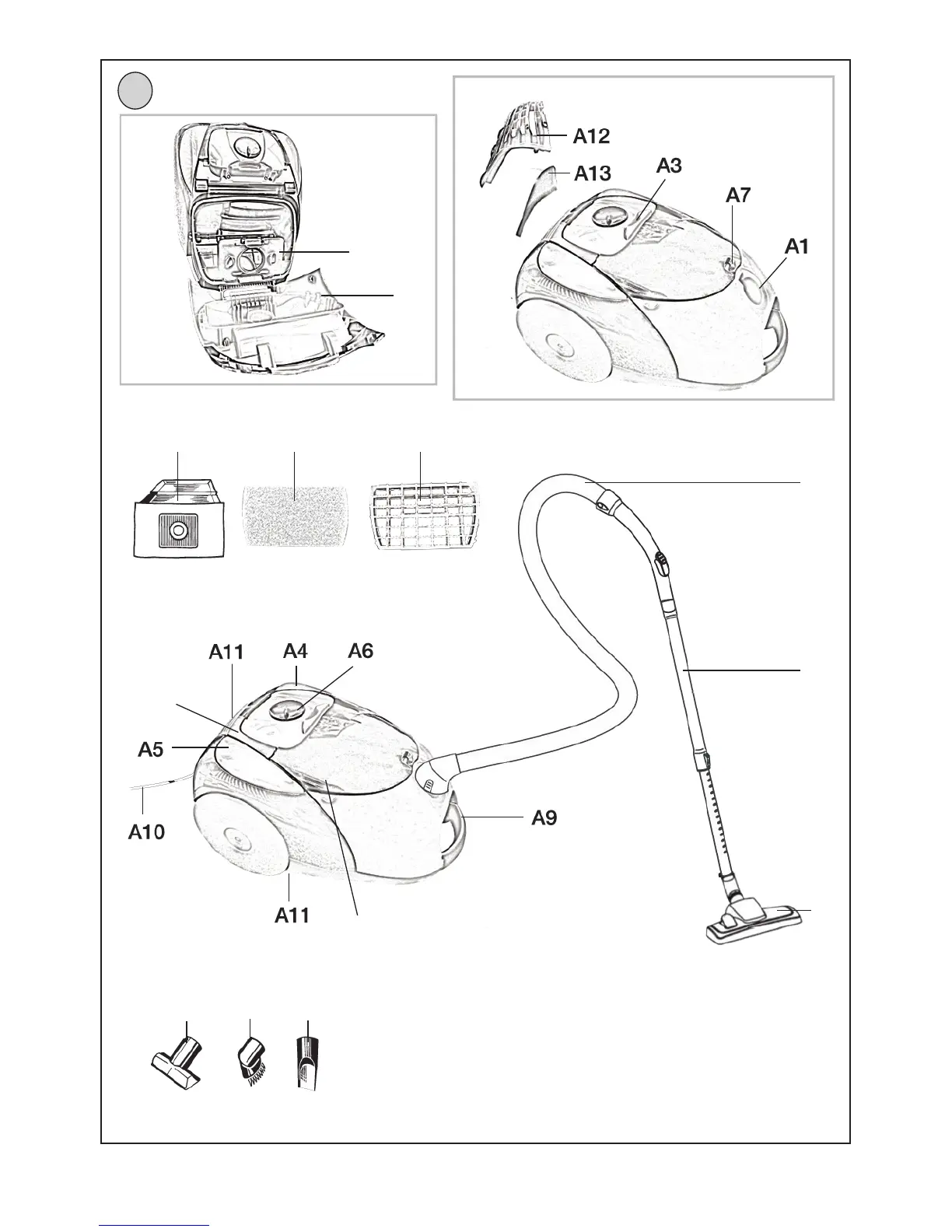 A12
A13
A3
A7
A1
A11
A4
A6
A5
A10
A9
A11