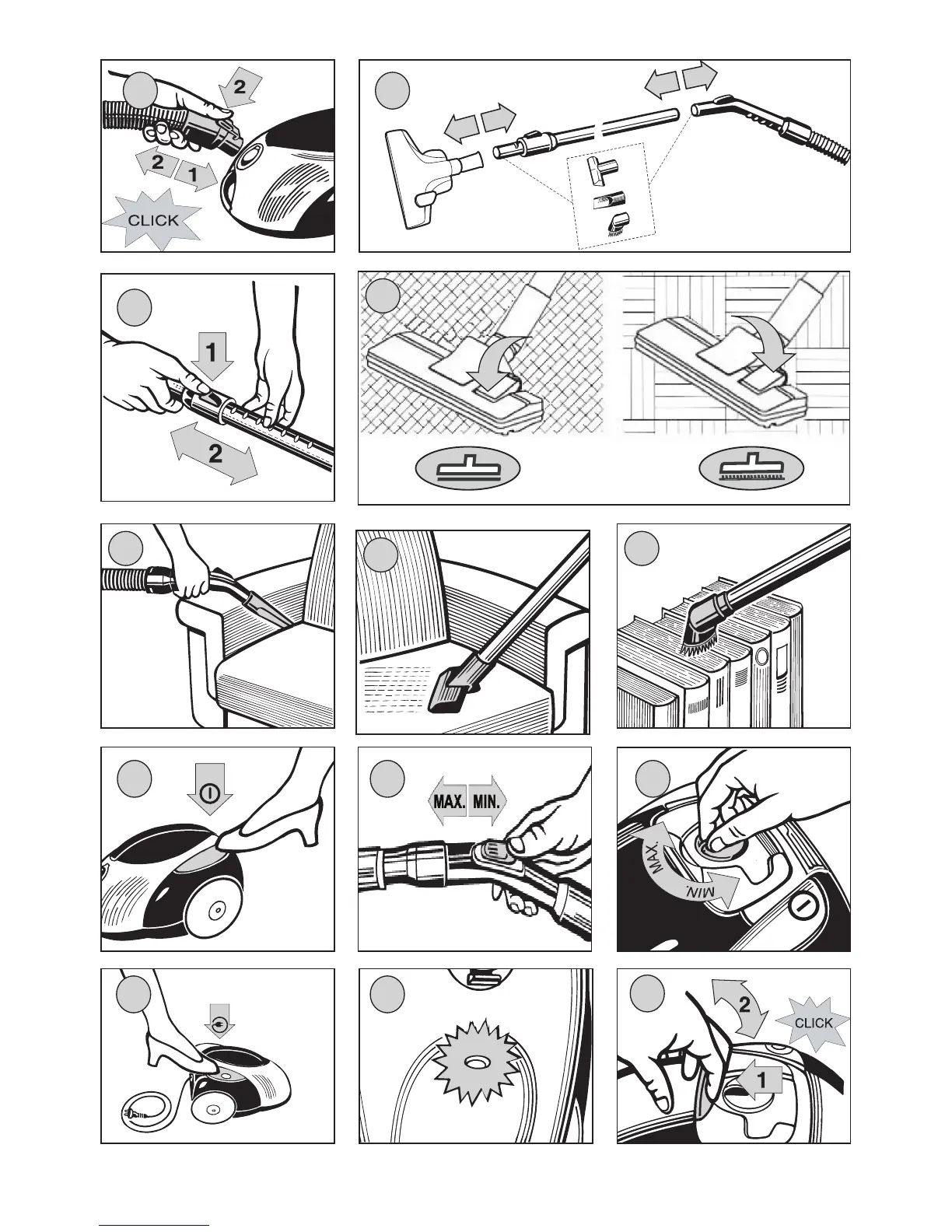 2
2
1
CLICK

1
2

MAX. MIN.

MAX.
MIN.

2
CLICK
1