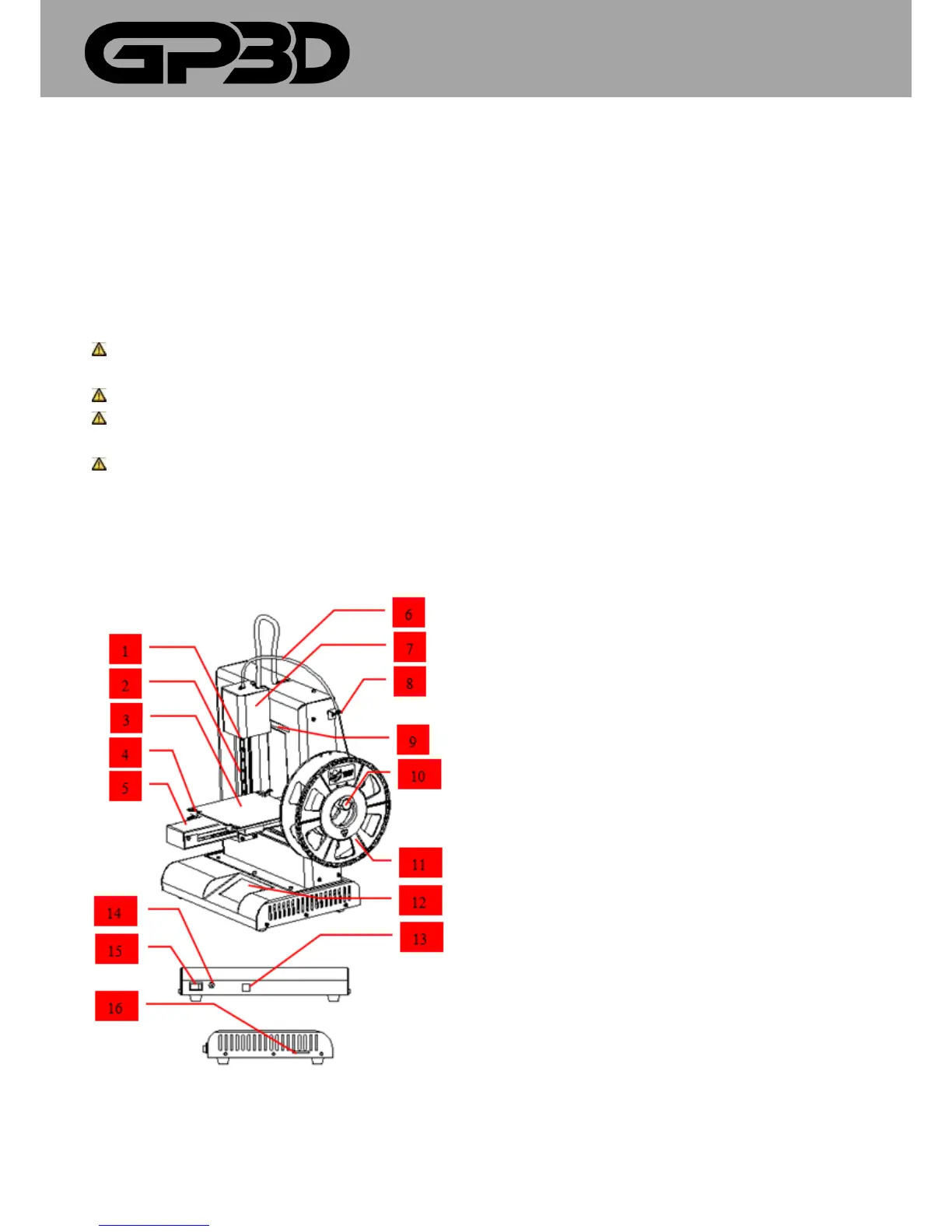 GP3D

1
2
3
4
5
6
7
8
9
10
11
12
13
14
15
16