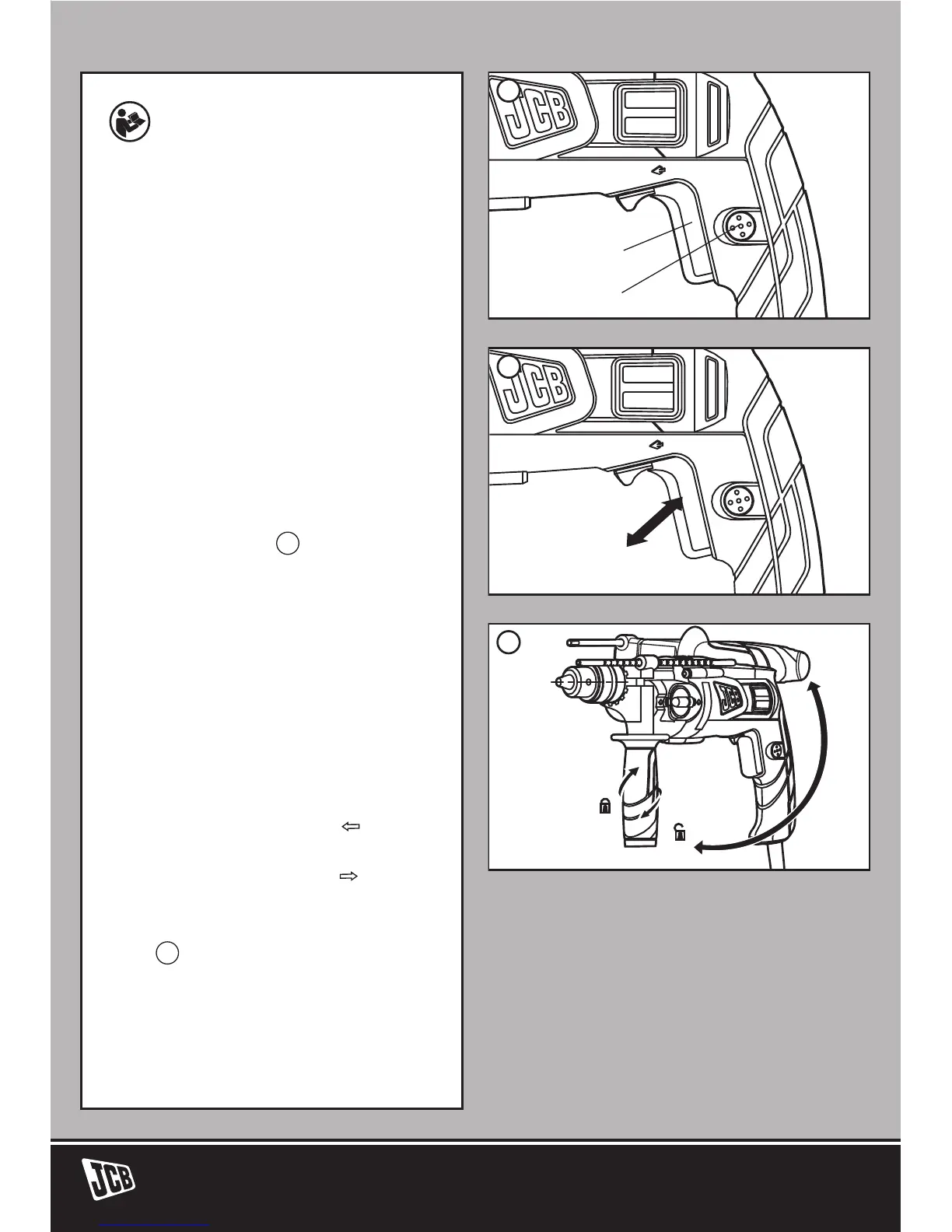 JCB

JCB

JCB

JCB