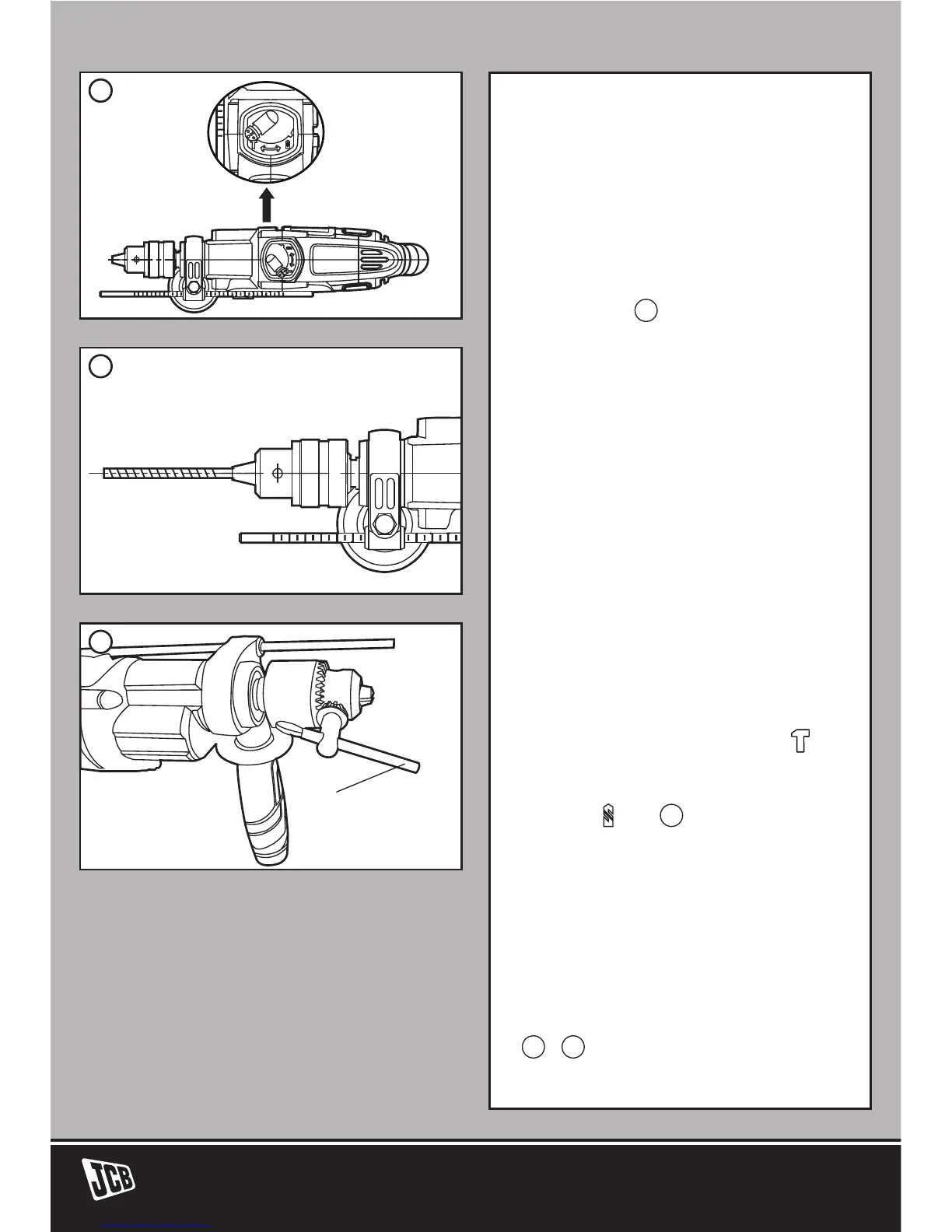 JCB