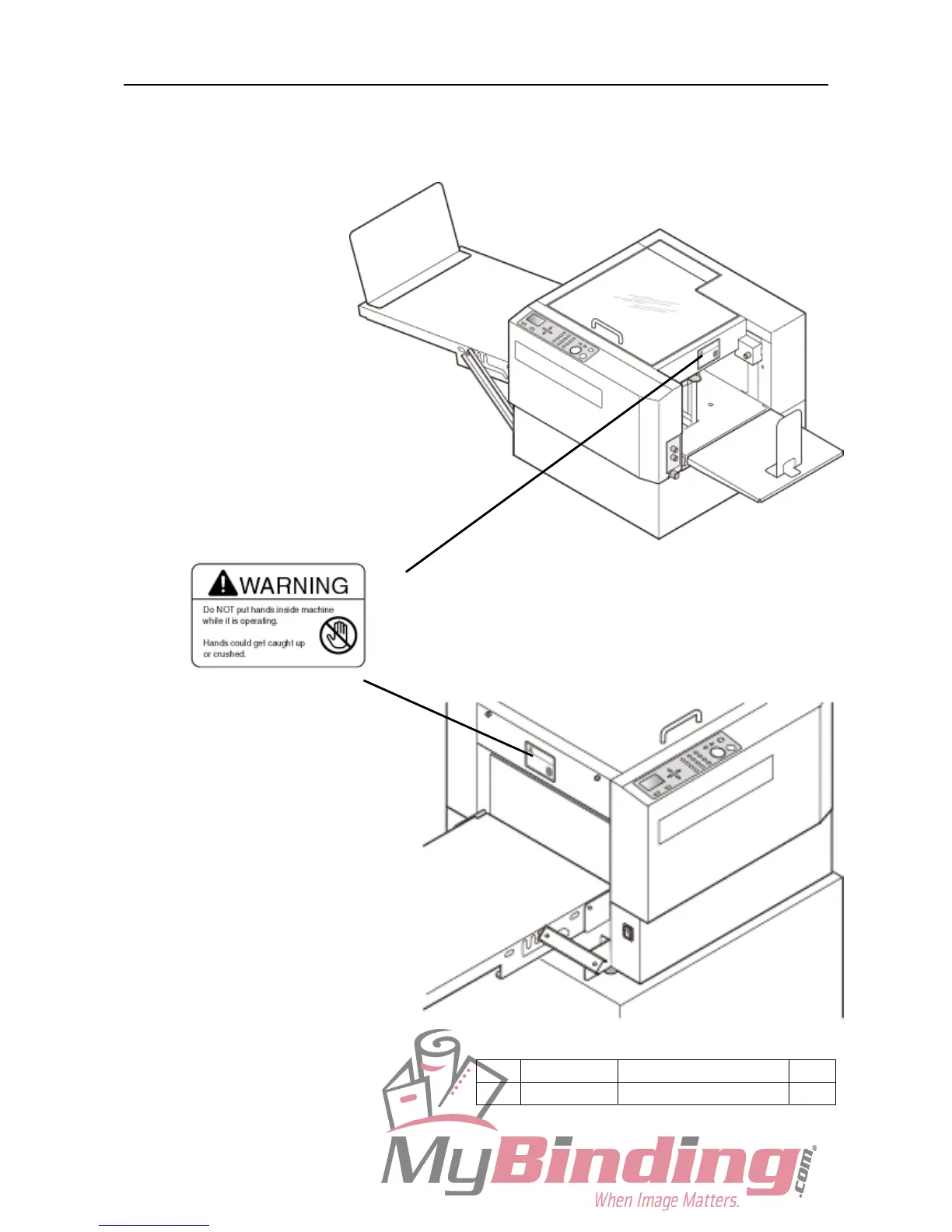 WARNING

Do NOT put hands inside machine while it is operating.

Hands could get caught up or crushed.

MyBinding.com®
When Image Matters.