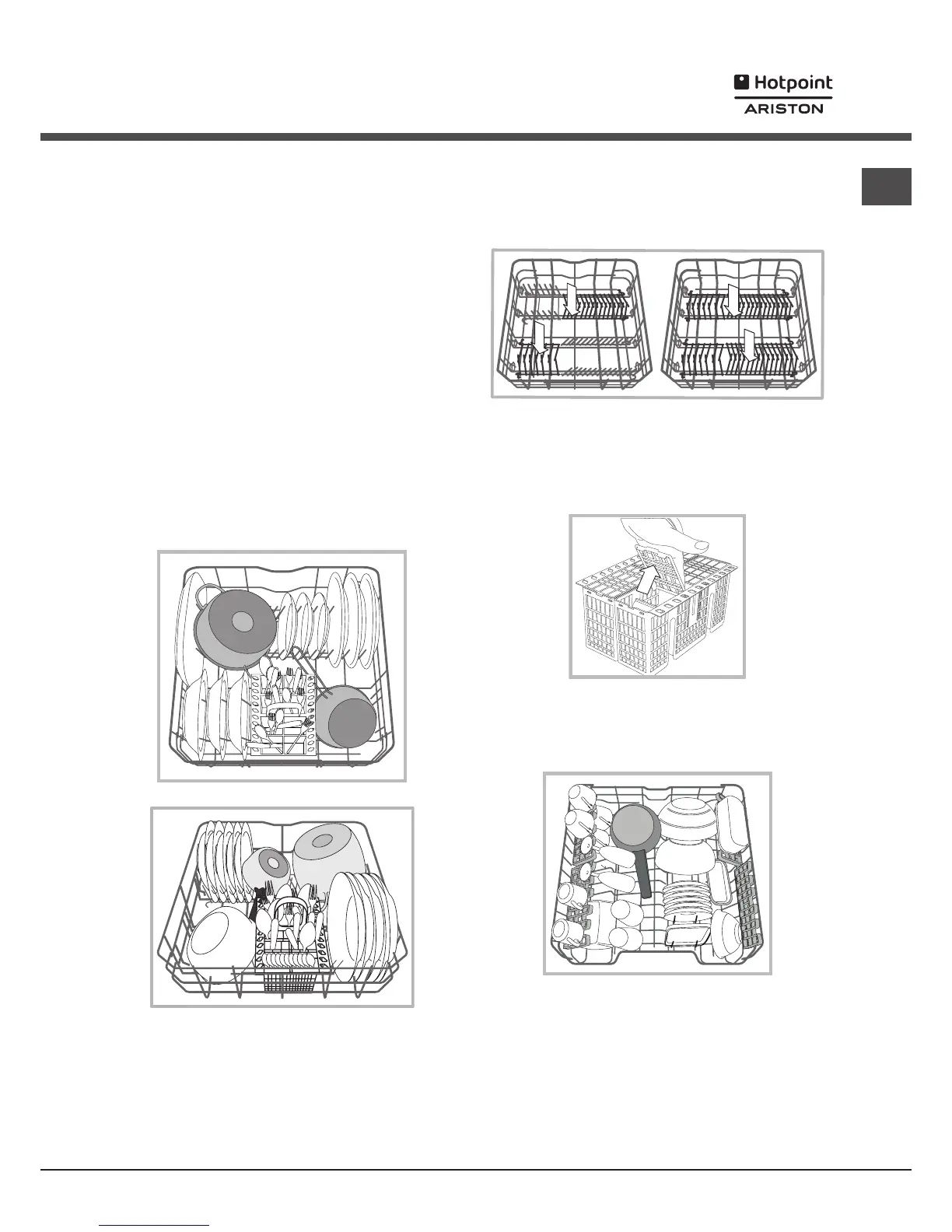 Hotpoint
ARISTON