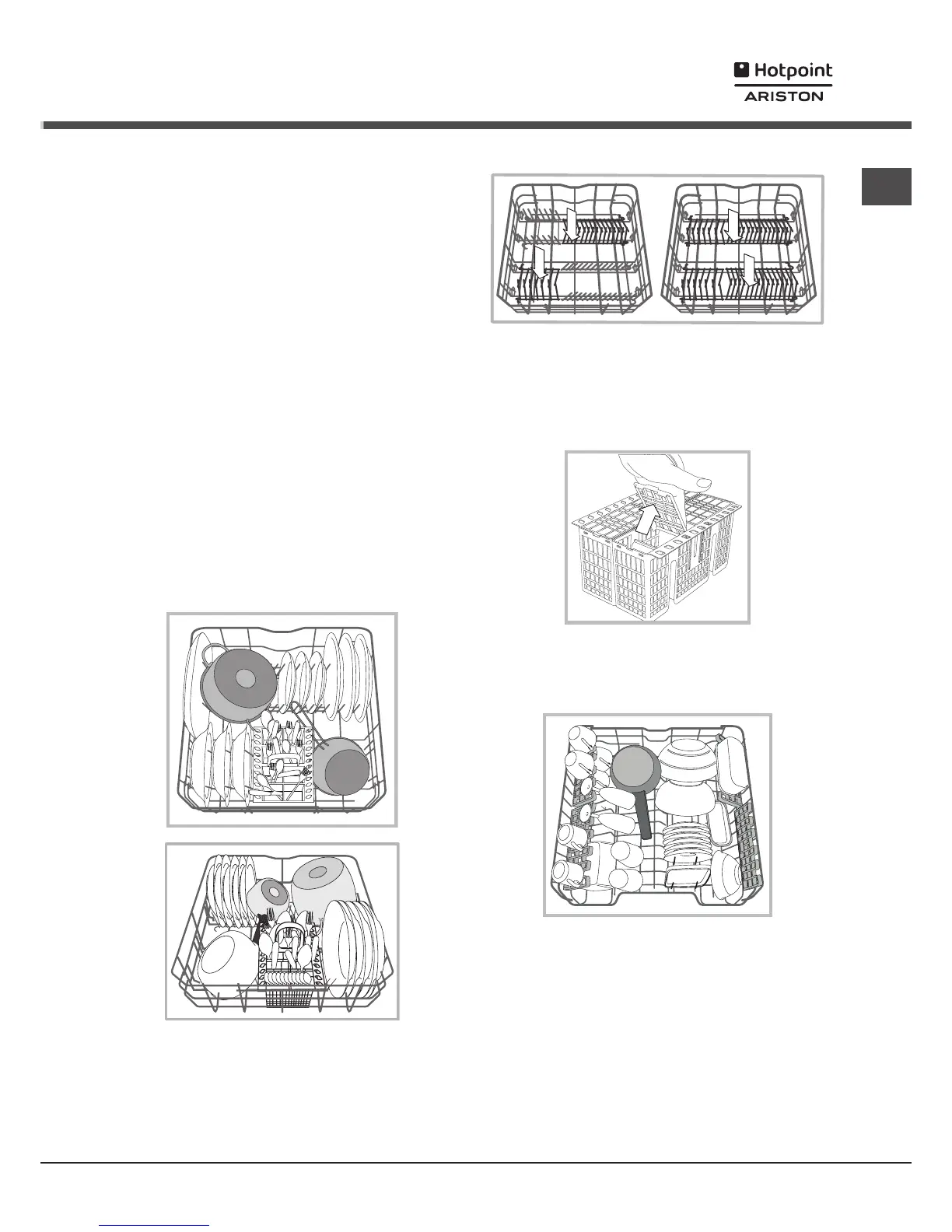 Hotpoint
ARISTON