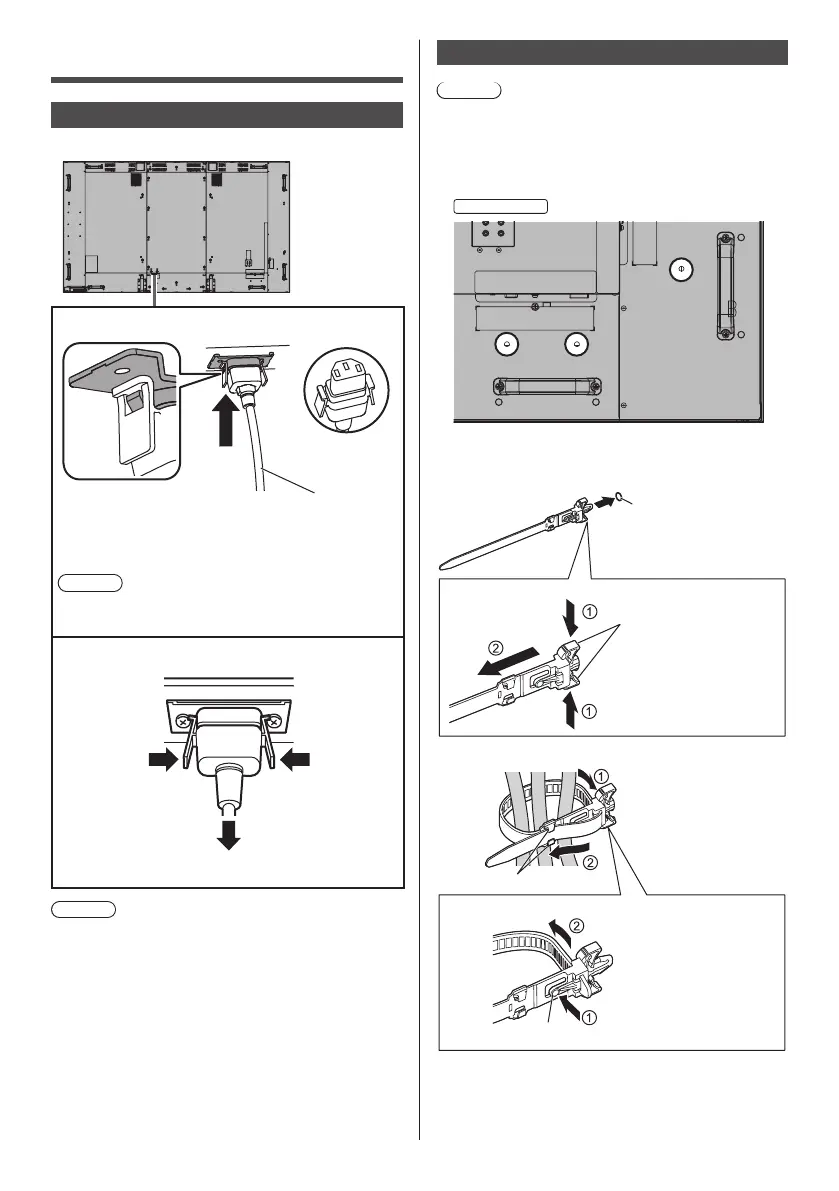 ①
②
①
①
②
②
①