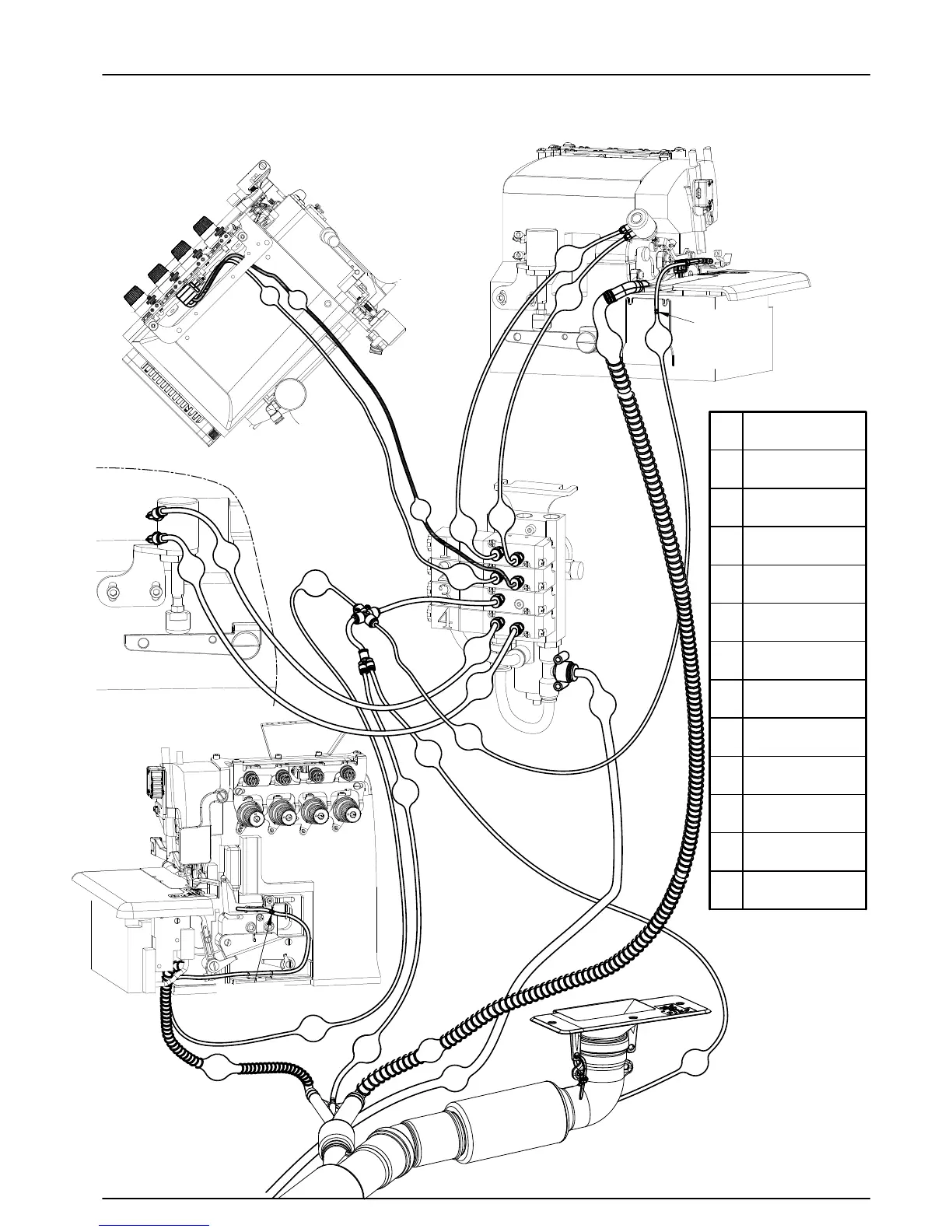 4