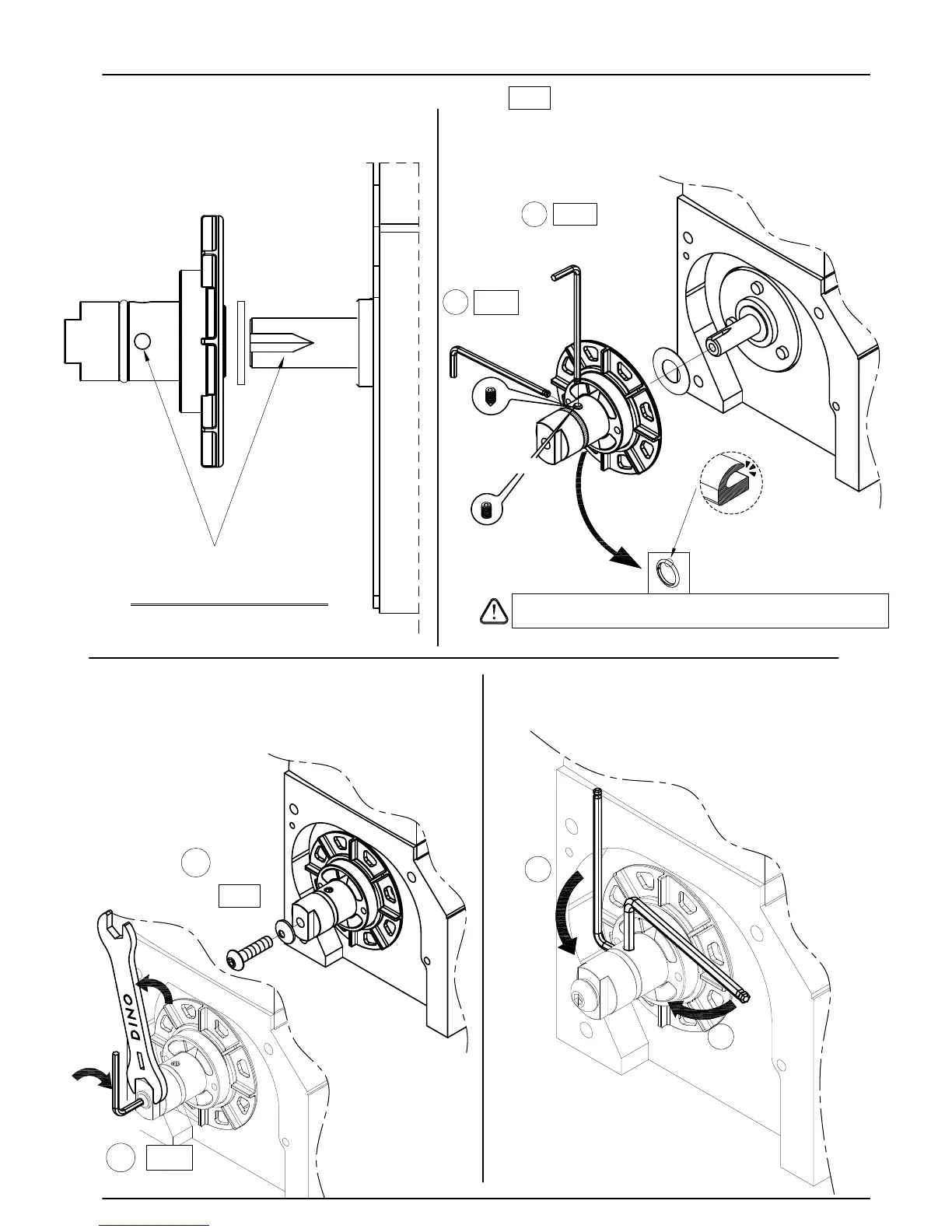 DINO