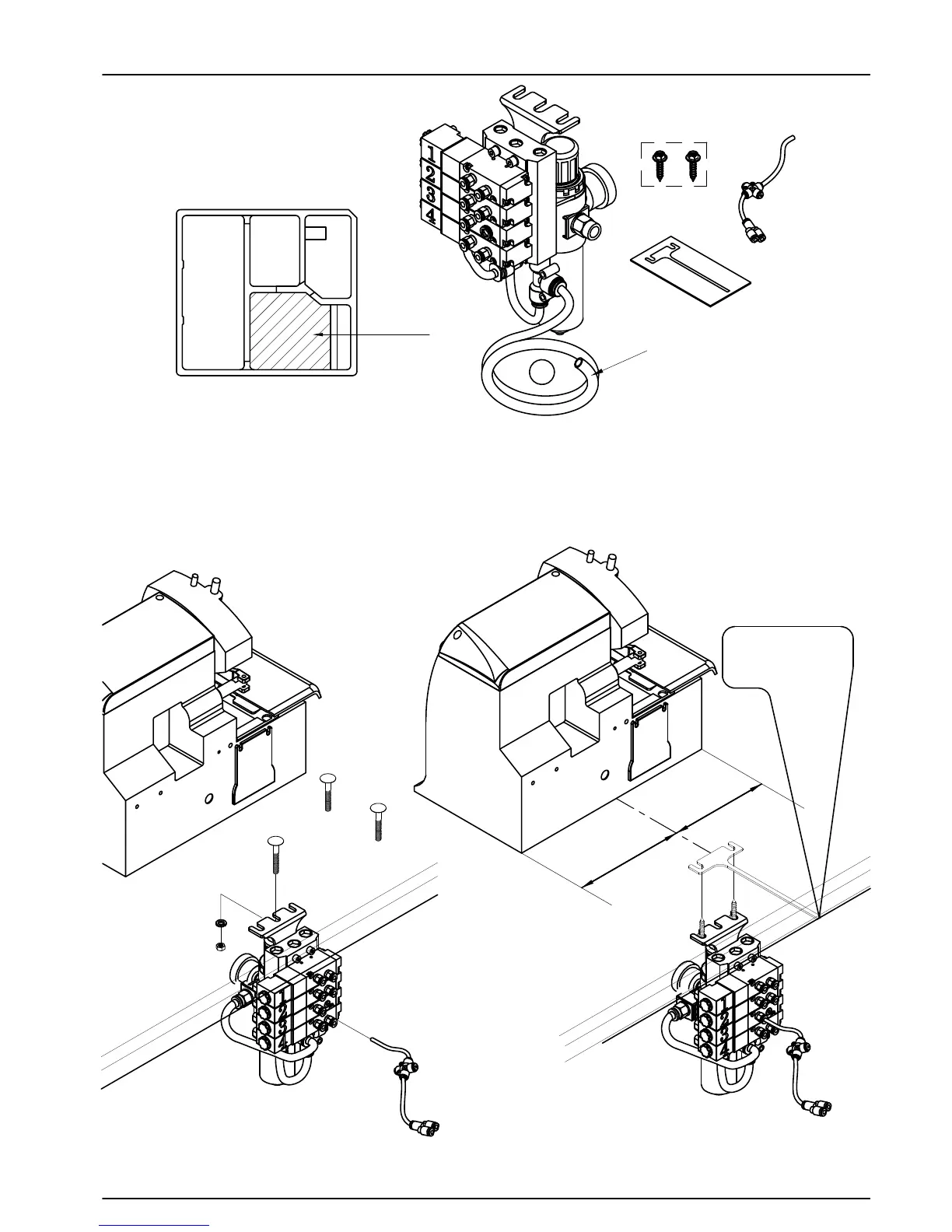 1
2
3
4

1
2
3
4

1
2
3
4