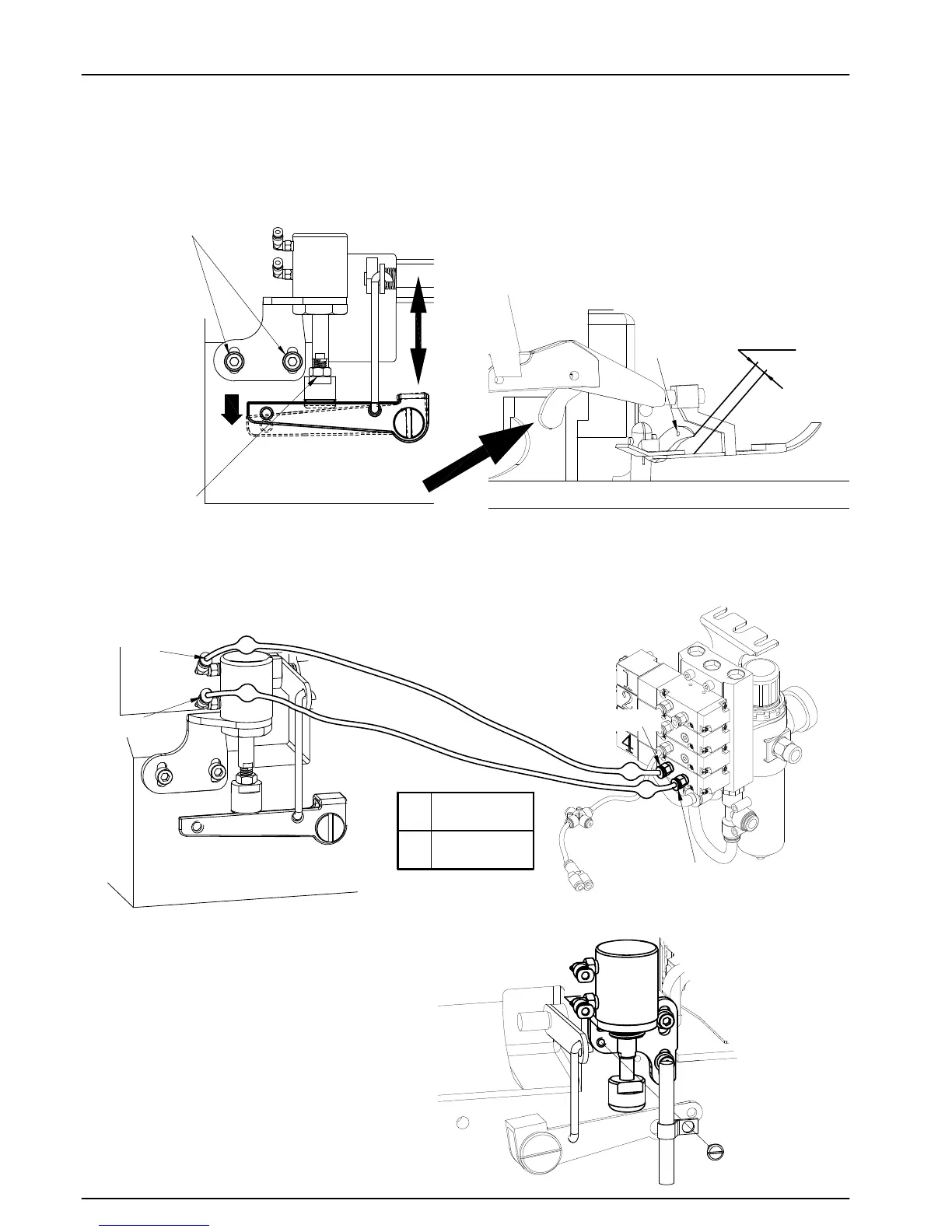 4