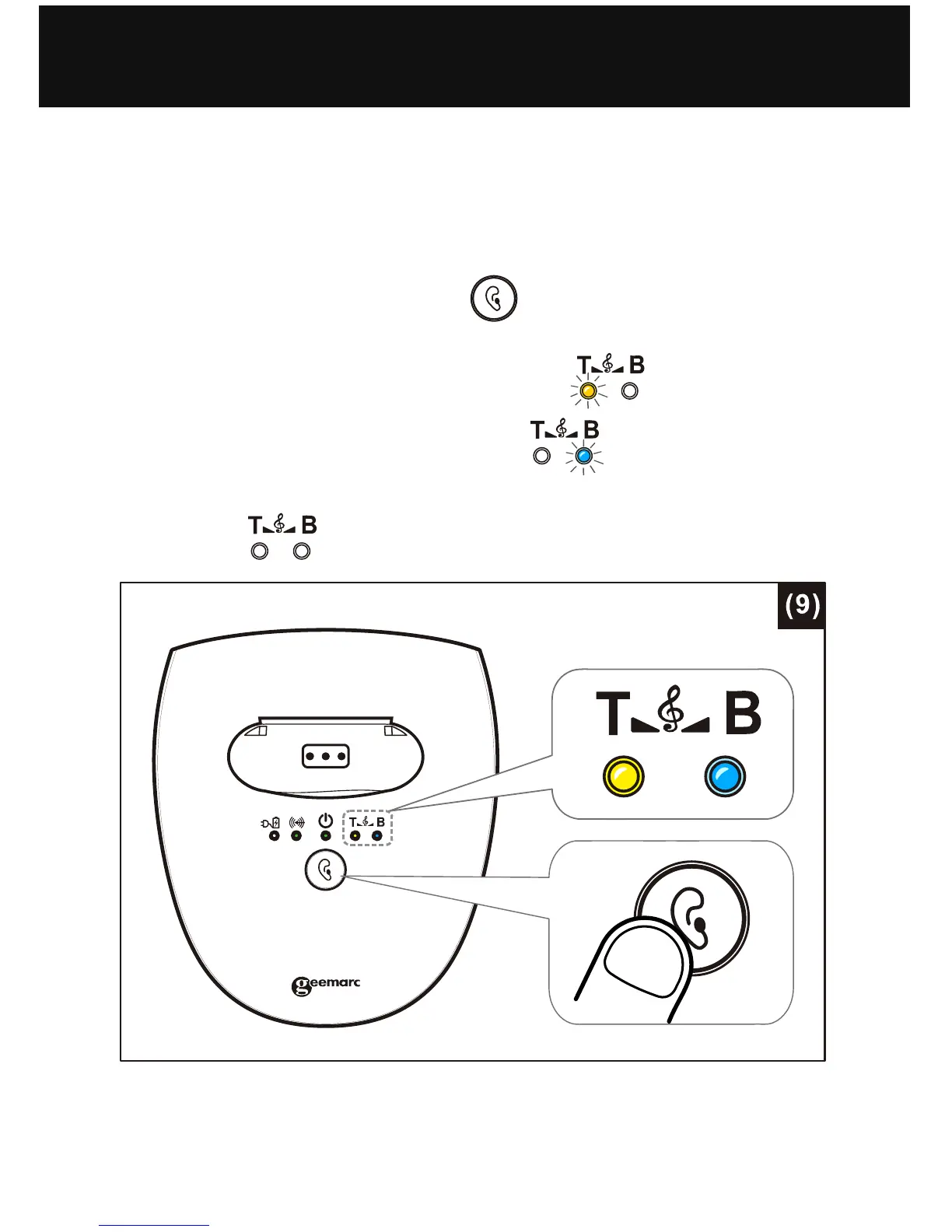 T B

T B

T B

(9)

T B

T B

geemarc