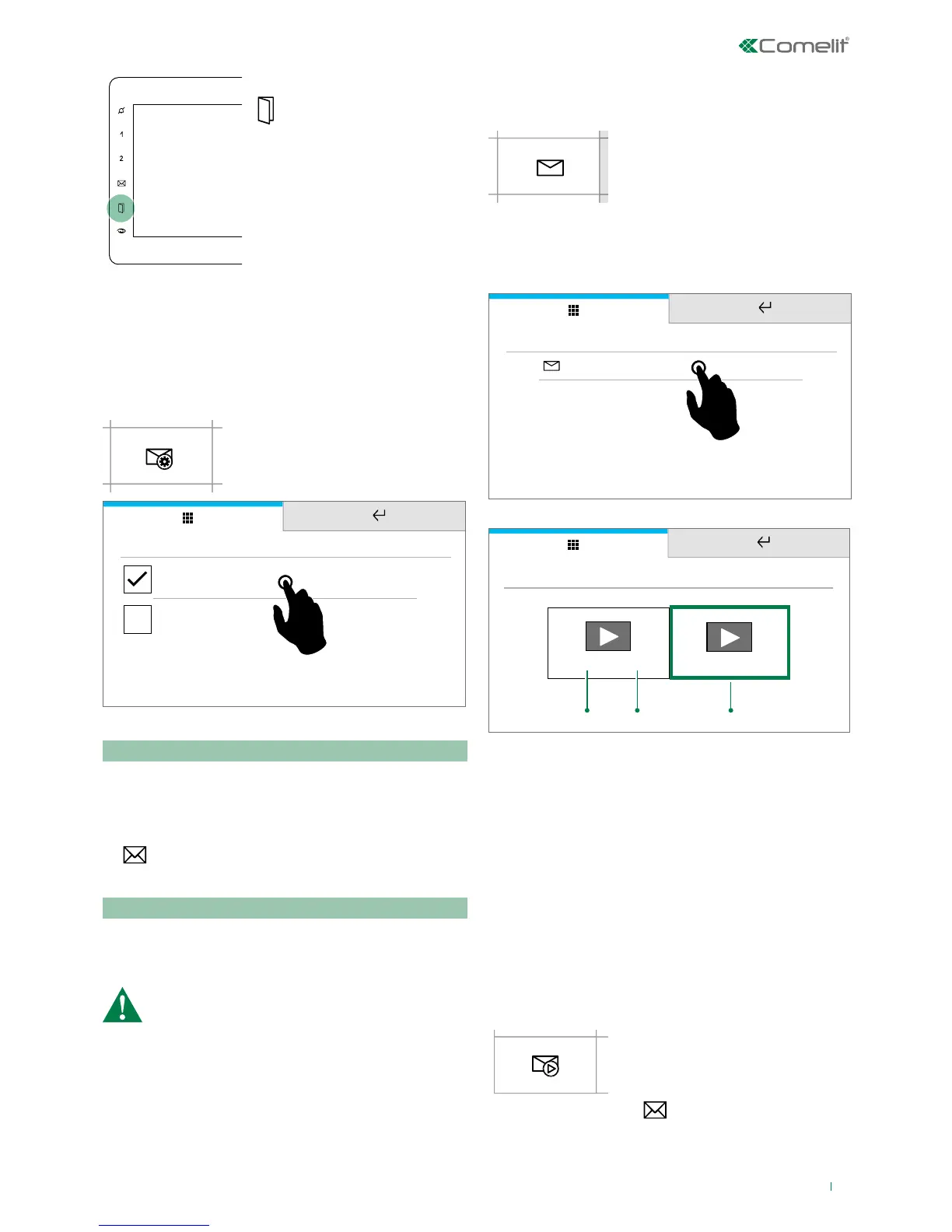 Comelit

1

2