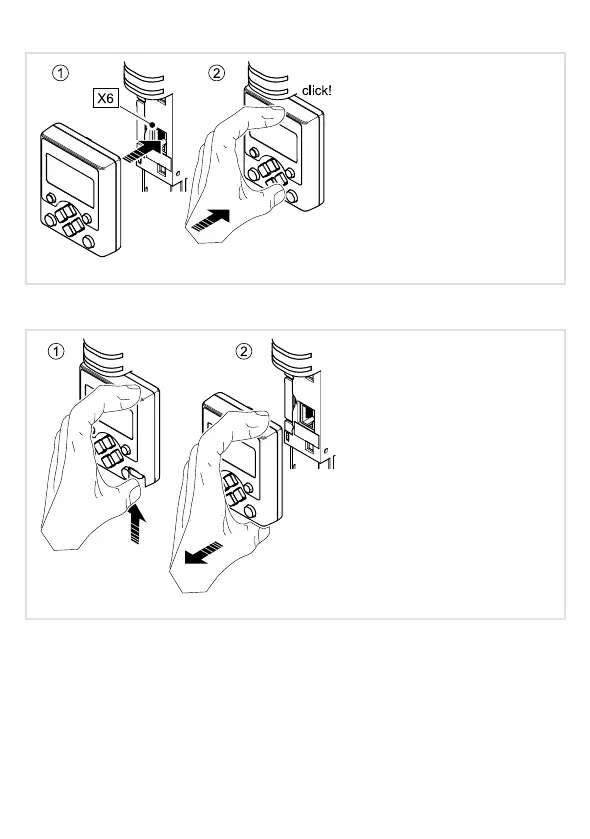 ①
X6
②
click!

①
②