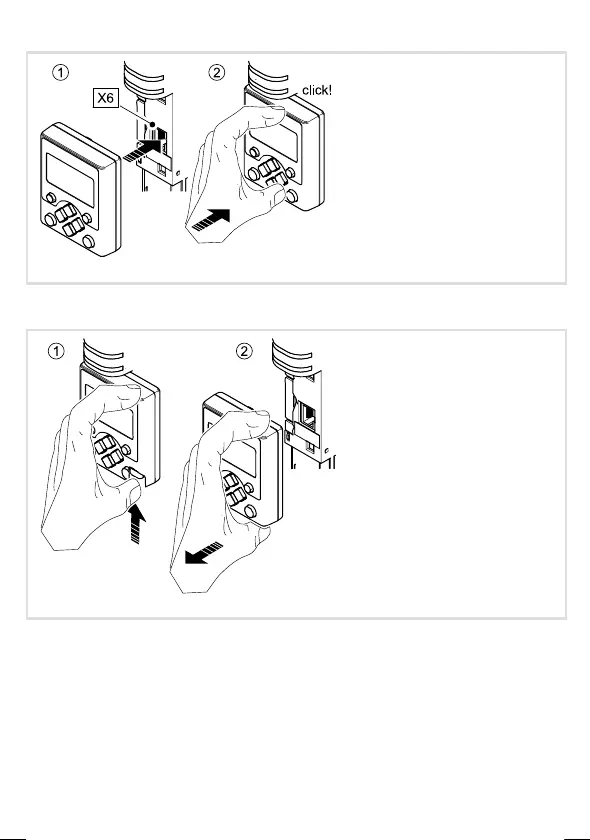 ①
X6
②
click!

①
②