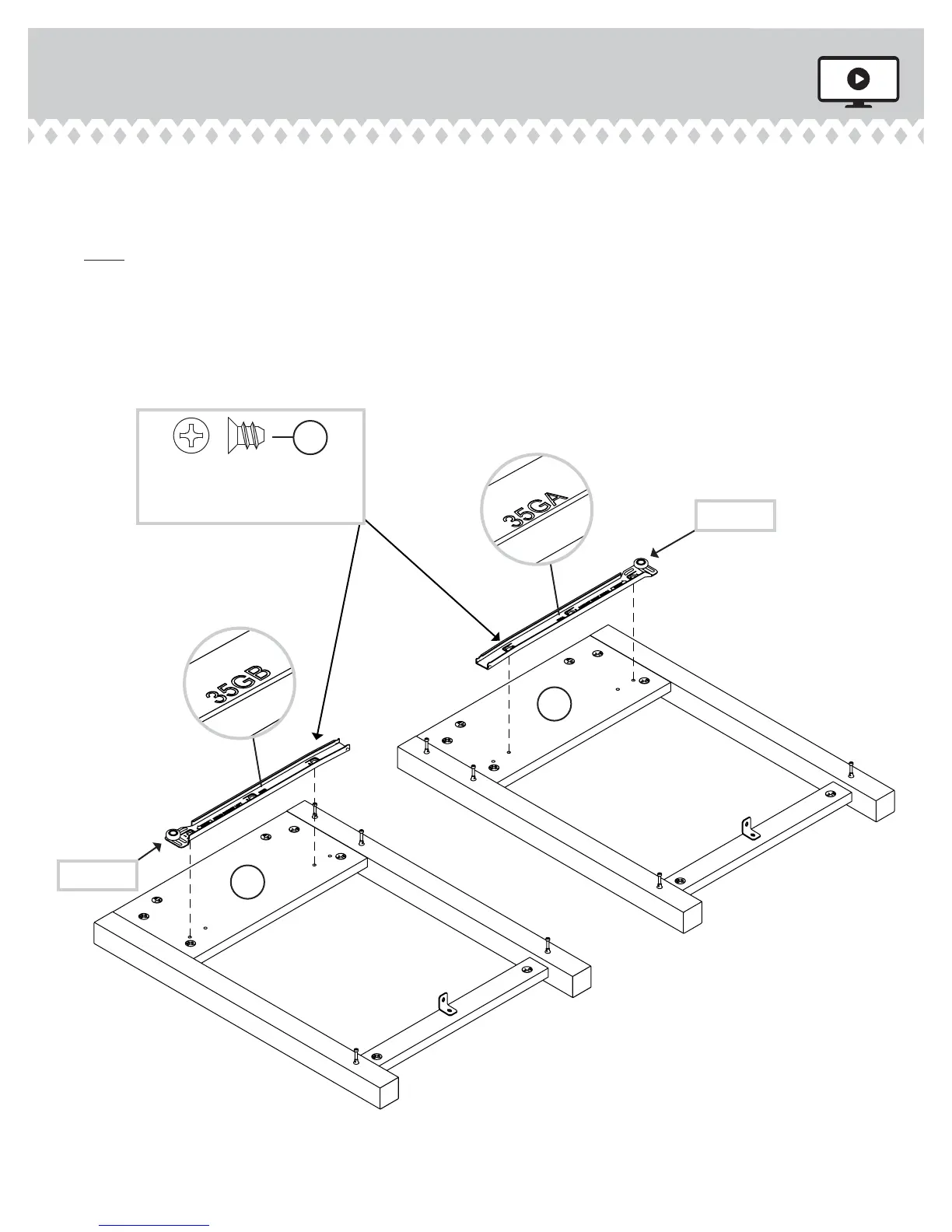 35GA

35GB