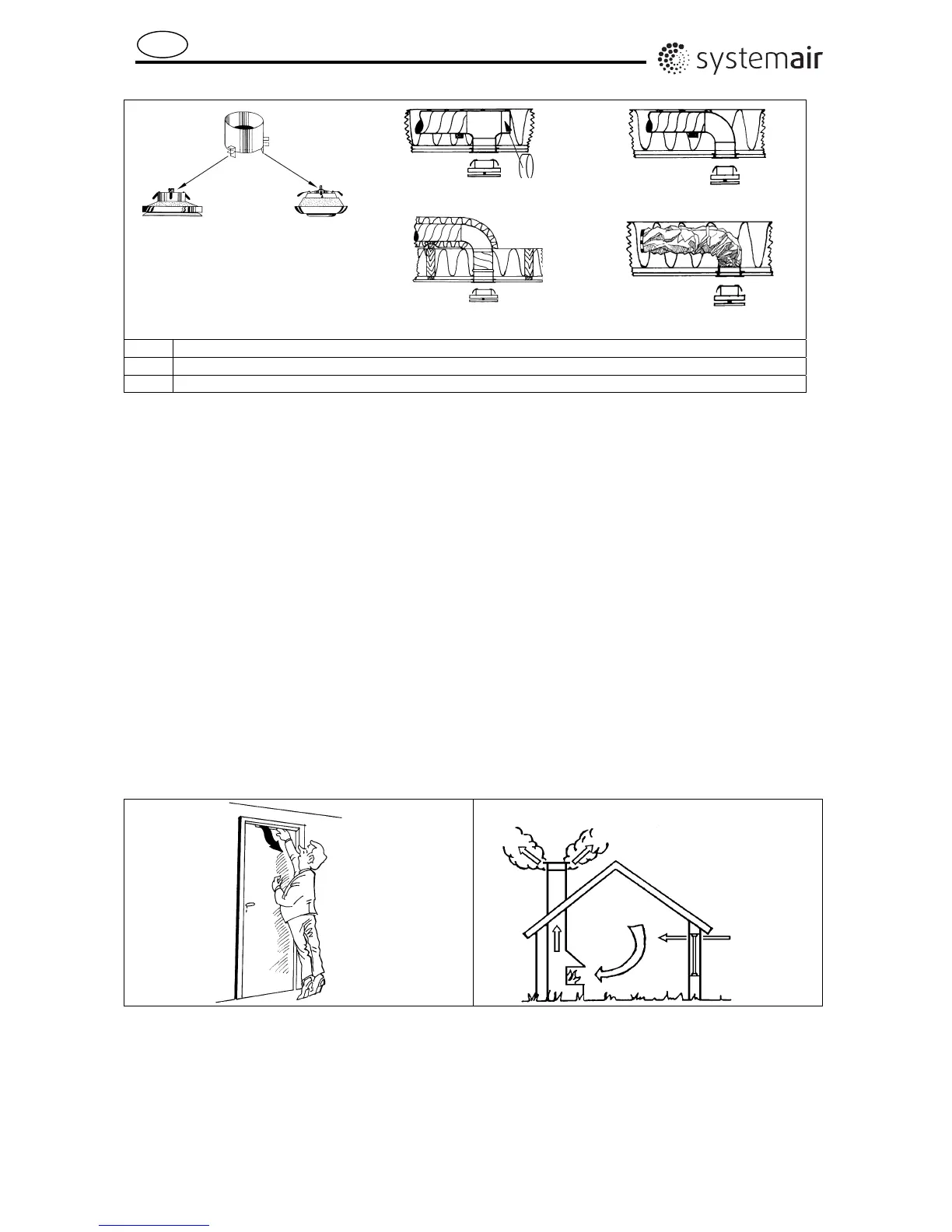 systemair