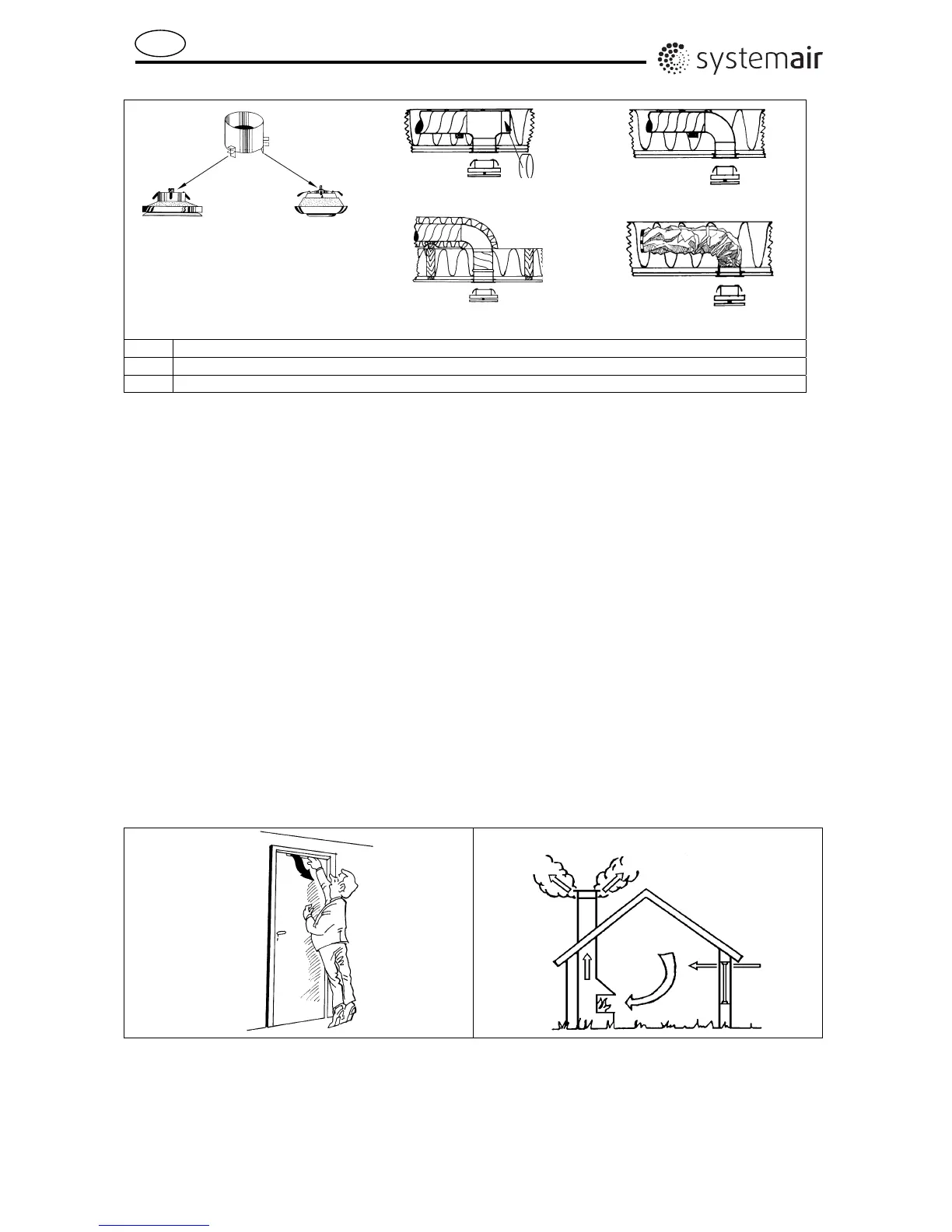 systemair