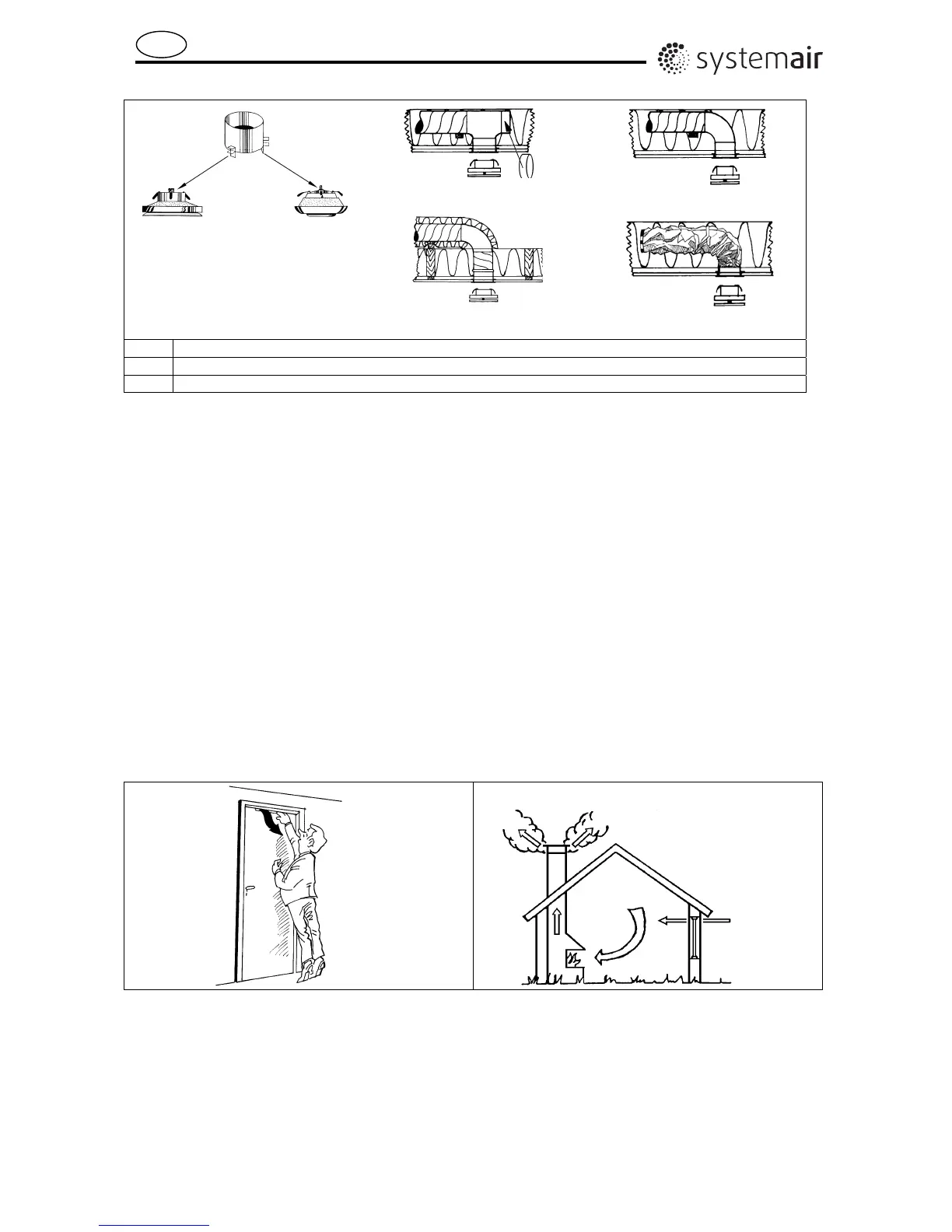 systemair