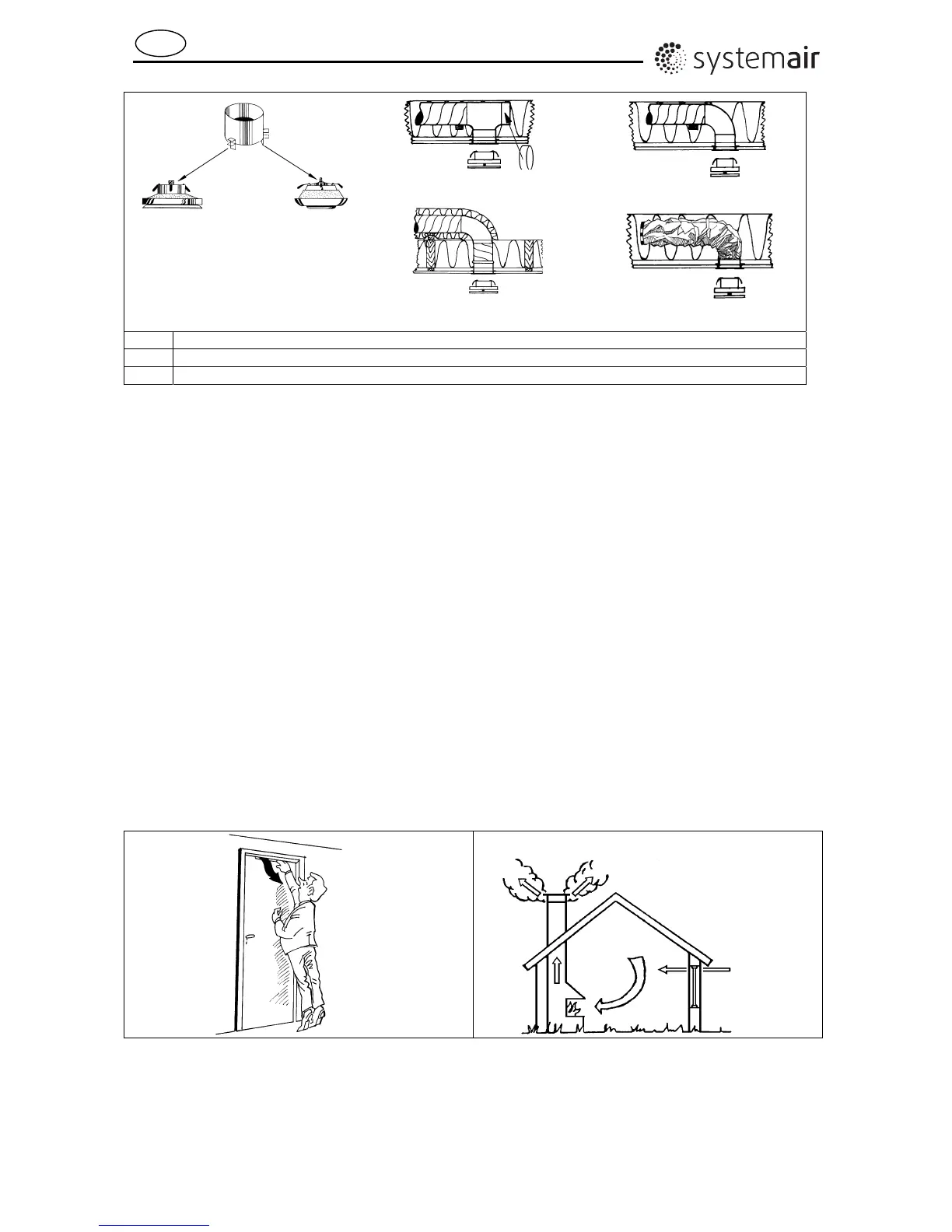 systemair