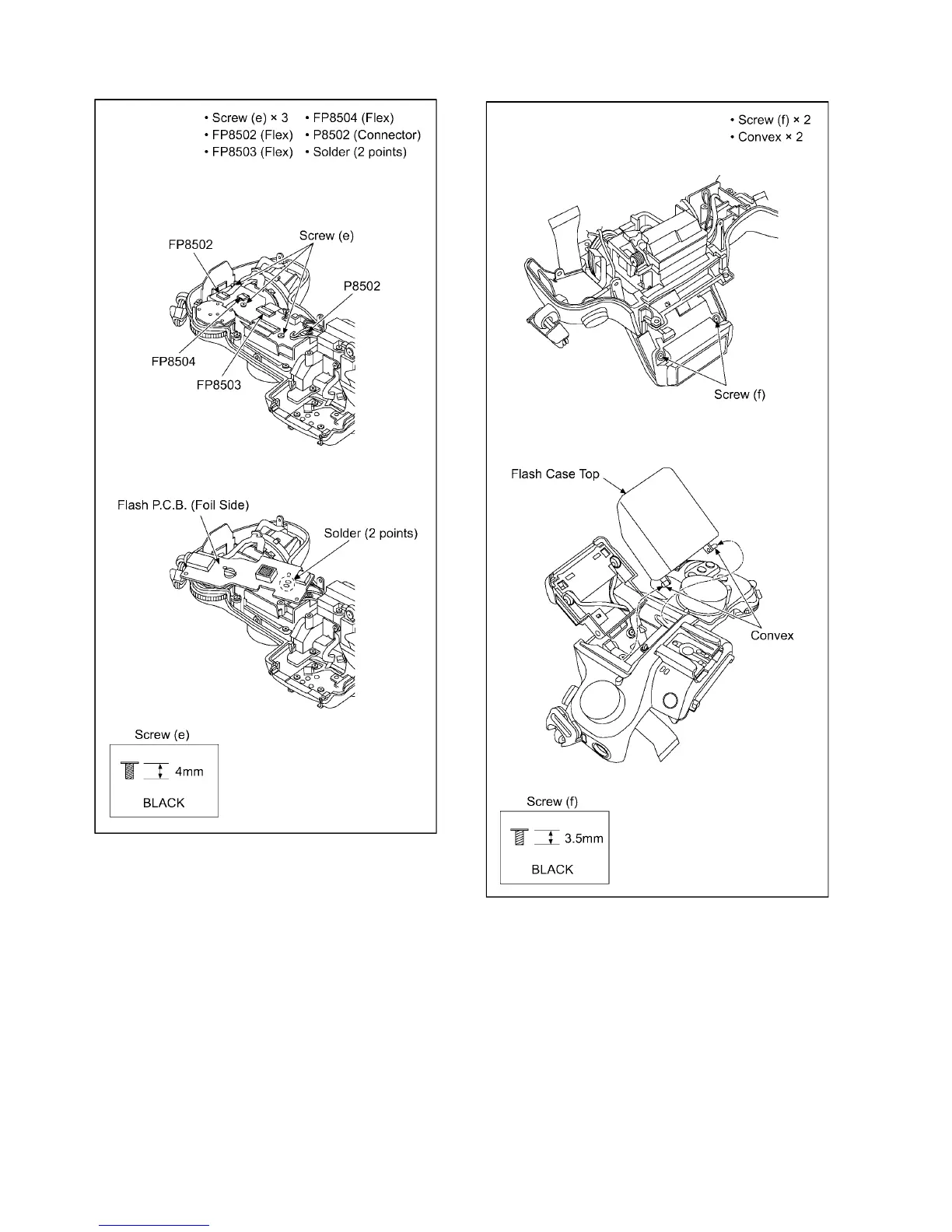 • Screw (e) × 3
• FP8502 (Flex)
• FP8503 (Flex)
• FP8504 (Flex)
• P8502 (Connector)
• Solder (2 points)

FP8502
Screw (e)
P8502
FP8504
FP8503

Flash P.C.B. (Foil Side)
Solder (2 points)

Screw (e)
4mm
BLACK

• Screw (f) × 2
• Convex × 2

Screw (f)

Flash Case Top
Convex

Screw (f)
3.5mm
BLACK