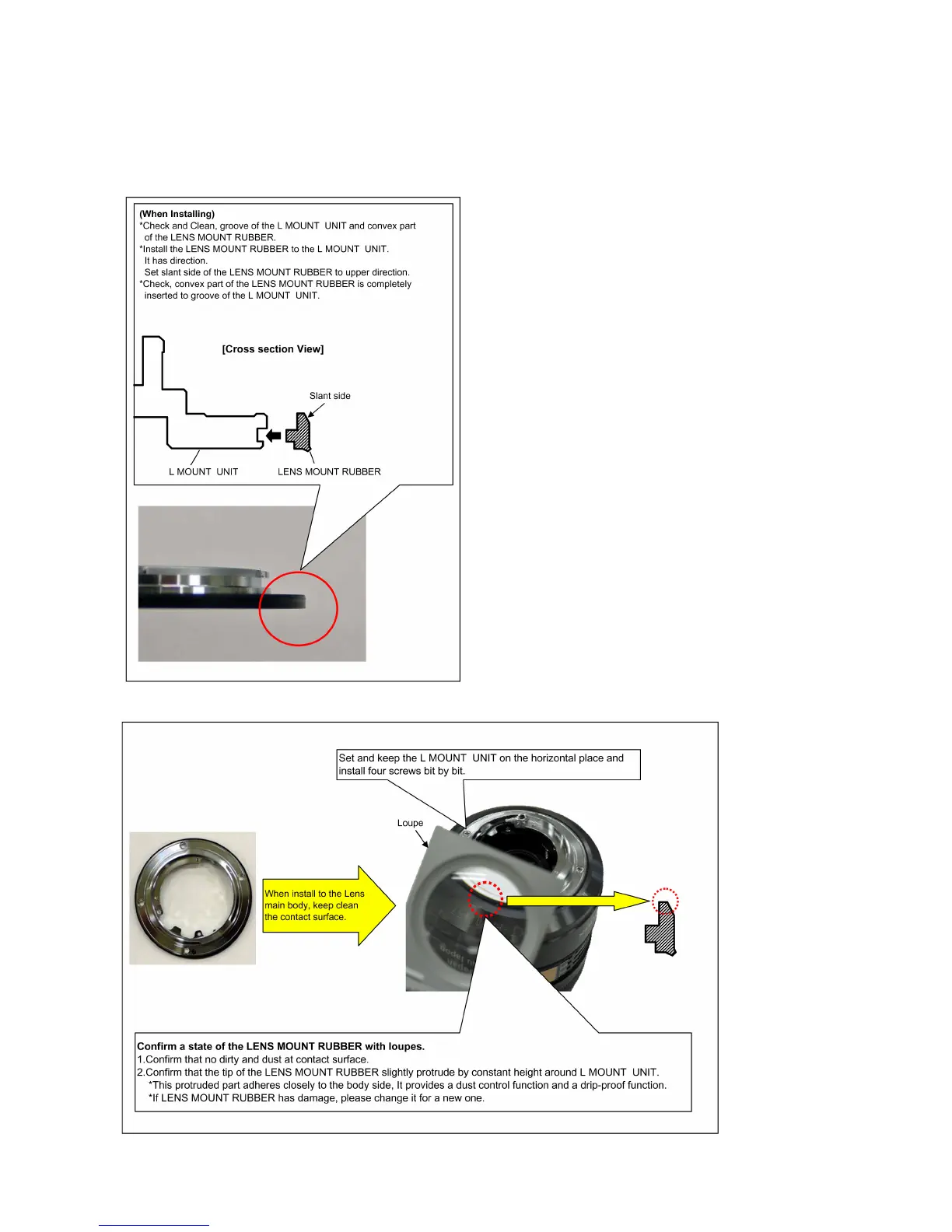 (When Installing)
*Check and Clean, groove of the L MOUNT UNIT and convex part of the LENS MOUNT RUBBER.
*Install the LENS MOUNT RUBBER to the L MOUNT UNIT.
It has direction.
Set slant side of the LENS MOUNT RUBBER to upper direction.
*Check, convex part of the LENS MOUNT RUBBER is completely inserted to groove of the L MOUNT UNIT.

[Cross section View]

Slant side

L MOUNT UNIT

LENS MOUNT RUBBER

Set and keep the L MOUNT UNIT on the horizontal place and install four screws bit by bit.

Loupe

When install to the Lens main body, keep clean the contact surface.

Confirm a state of the LENS MOUNT RUBBER with loupes.
1.Confirm that no dirty and dust at contact surface.
2.Confirm that the tip of the LENS MOUNT RUBBER slightly protrude by constant height around L MOUNT UNIT.
*This protruded part adheres closely to the body side, It provides a dust control function and a drip-proof function.
*If LENS MOUNT RUBBER has damage, please change it for a new one.