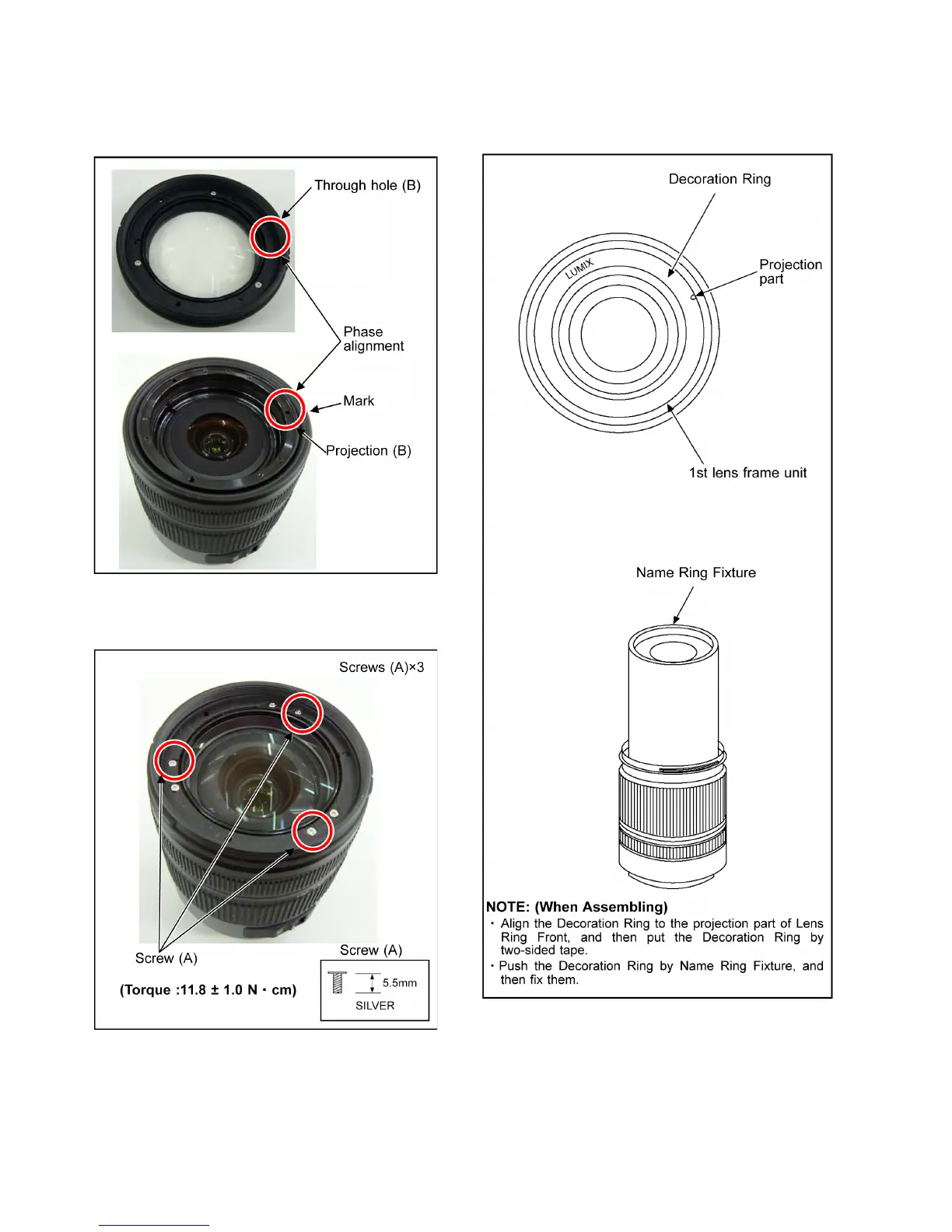 Through hole (B)

Phase alignment

Mark

Projection (B)

Screws (A)×3

Screw (A)

Screw (A)

(Torque :11.8 ± 1.0 N · cm)

5.5mm

SILVER

Decoration Ring

LUMIX

Projection part

1st lens frame unit

Name Ring Fixture

NOTE: (When Assembling)

· Align the Decoration Ring to the projection part of Lens Ring Front, and then put the Decoration Ring by two-sided tape.

· Push the Decoration Ring by Name Ring Fixture, and then fix them.