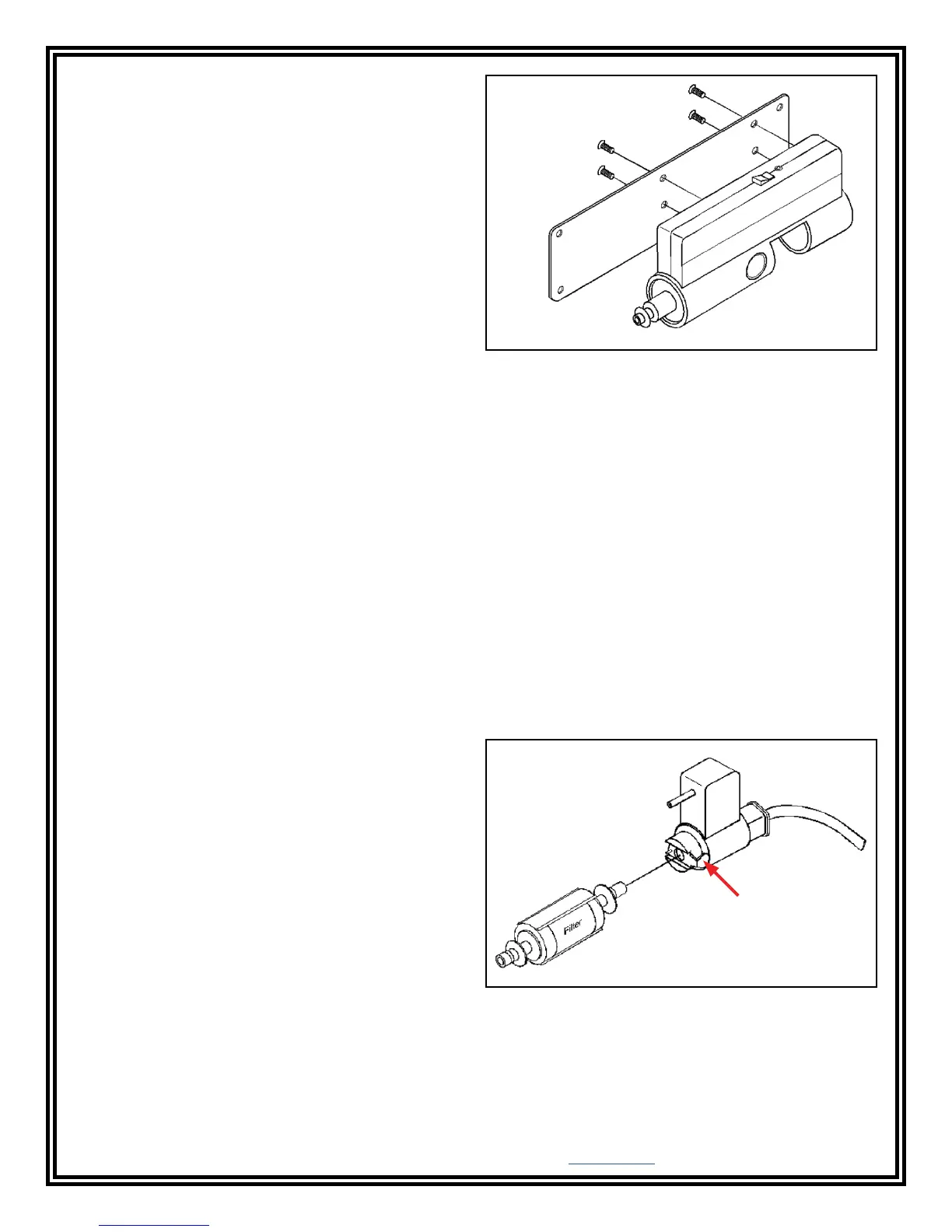 Filter