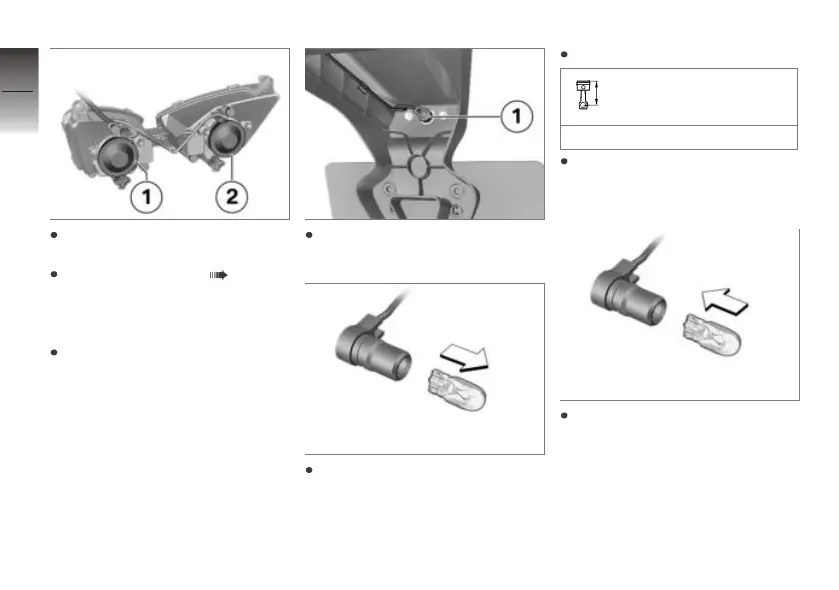 1

2

1